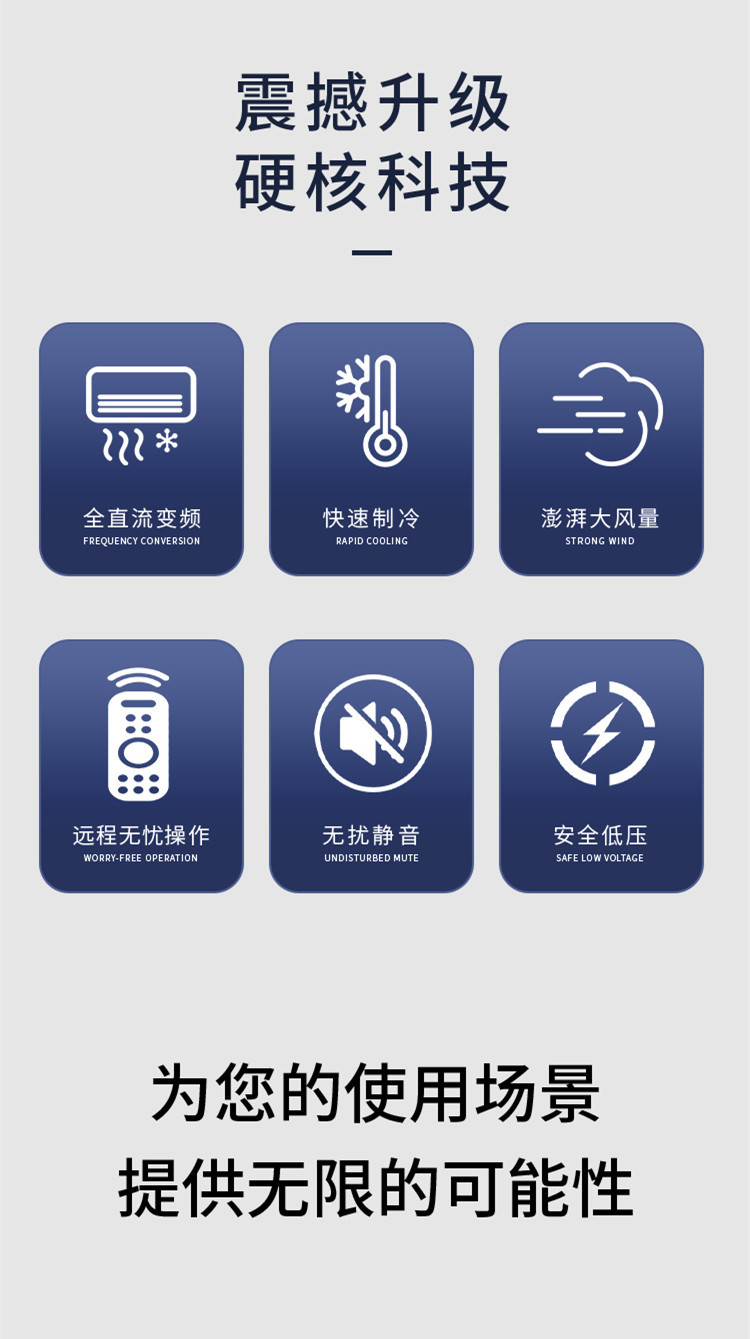 震撼升级
硬核科技

全直流变频
FREQUENCY CONVERSION

快速制冷
RAPID COOLING

澎湃大风量
STRONG WIND

远程无忧操作
WORRY-FREE OPERATION

无扰静音
UNDISTURBED MUTE

安全低压
SAFE LOW VOLTAGE

为您的使用场景
提供无限的可能性