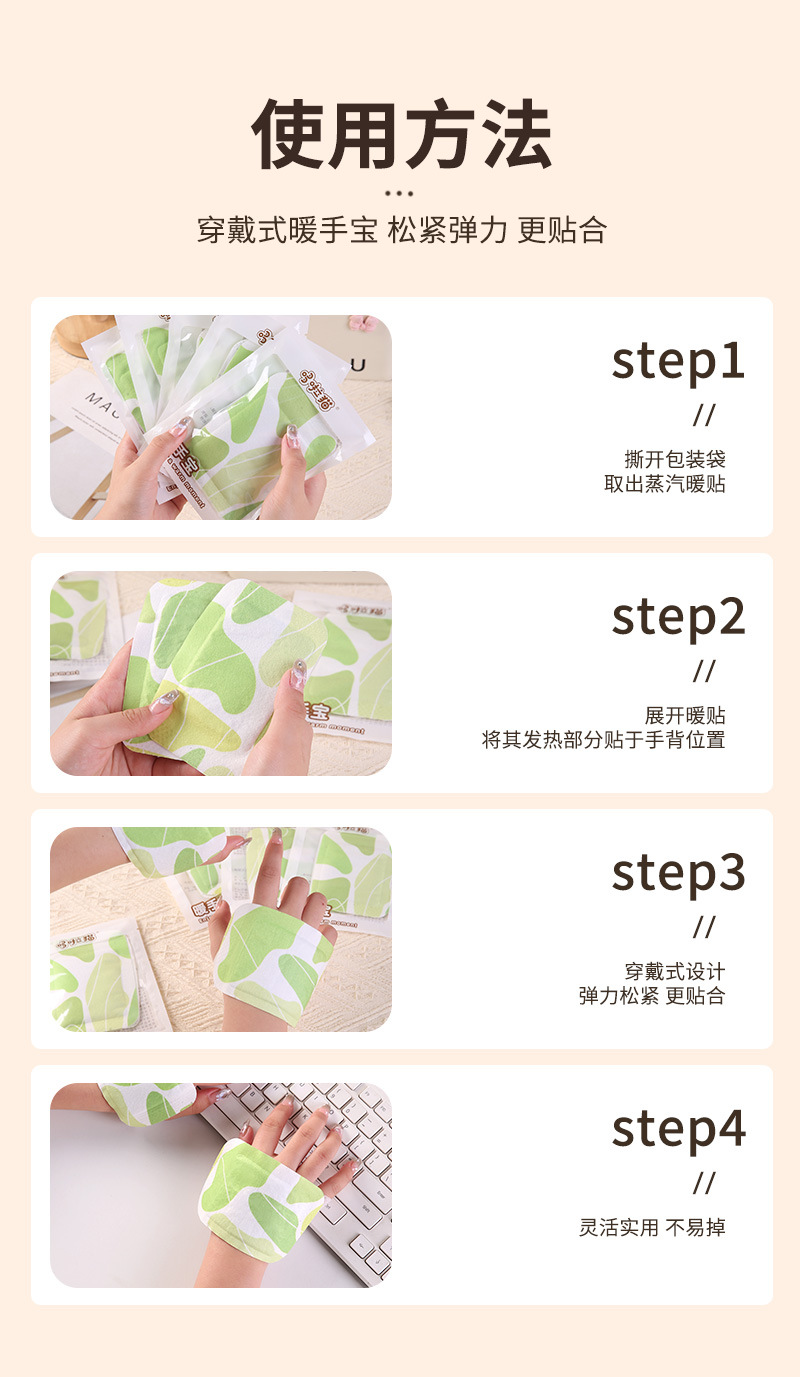 使用方法

穿戴式暖手宝 松紧弹力 更贴合

step1
//
撕开包装袋
取出蒸汽暖贴

step2
//
展开暖贴
将其发热部分贴于手背位置

step3
//
穿戴式设计
弹力松紧 更贴合

step4
//
灵活实用 不易掉