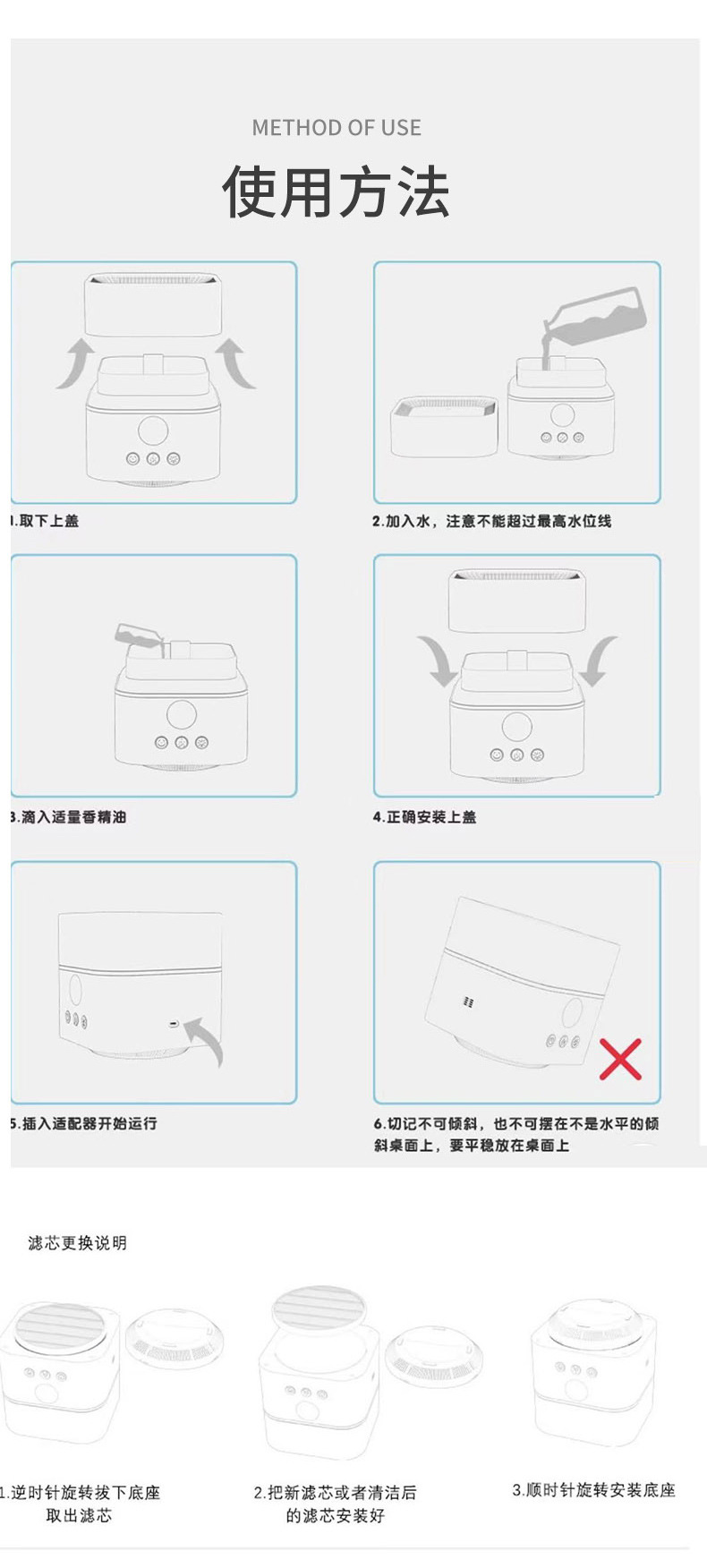 METHOD OF USE

使用方法

1.取下上盖

2.加入水，注意不能超过最高水位线

3.滴入适量香精油

4.正确安装上盖

5.插入适配器开始运行

6.切记不可倾斜，也不可摆在不是水平的倾斜桌面上，要平稳放在桌面上

滤芯更换说明

1.逆时针旋转拔下底座取出滤芯

2.把新滤芯或者清洁后的滤芯安装好

3.顺时针旋转安装底座