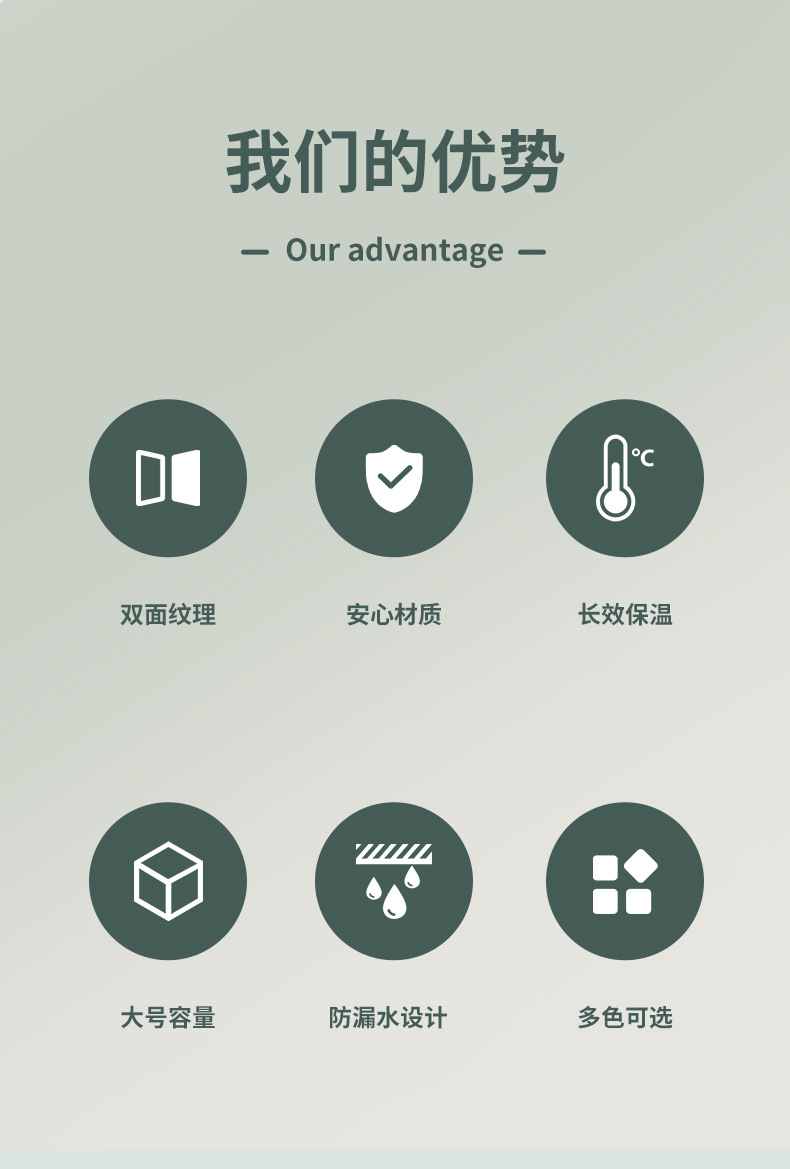 我们的优势

— Our advantage —

°C

双面纹理

安心材质

长效保温

大号容量

防漏水设计

多色可选