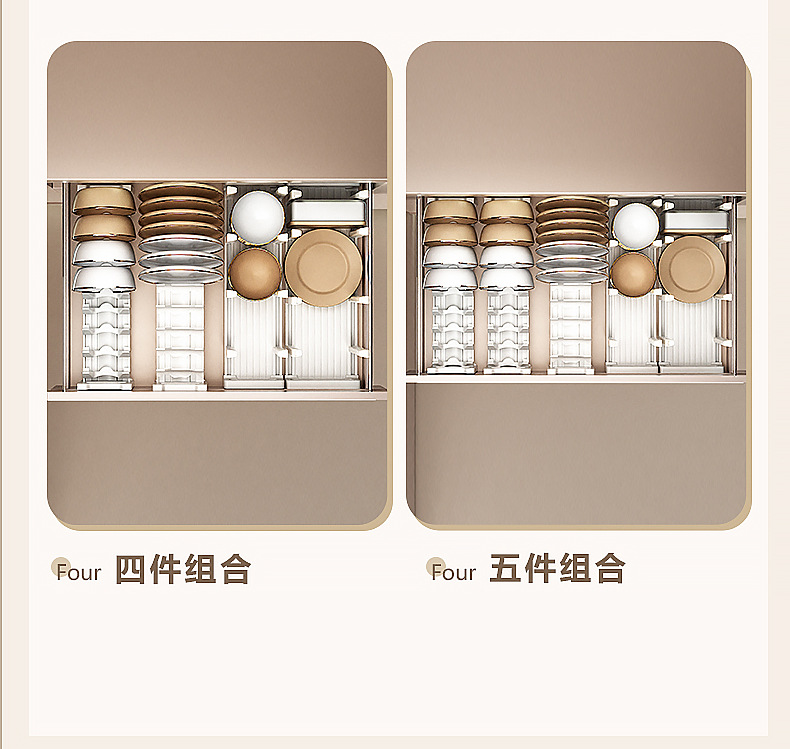 Four 四件组合

Four 五件组合