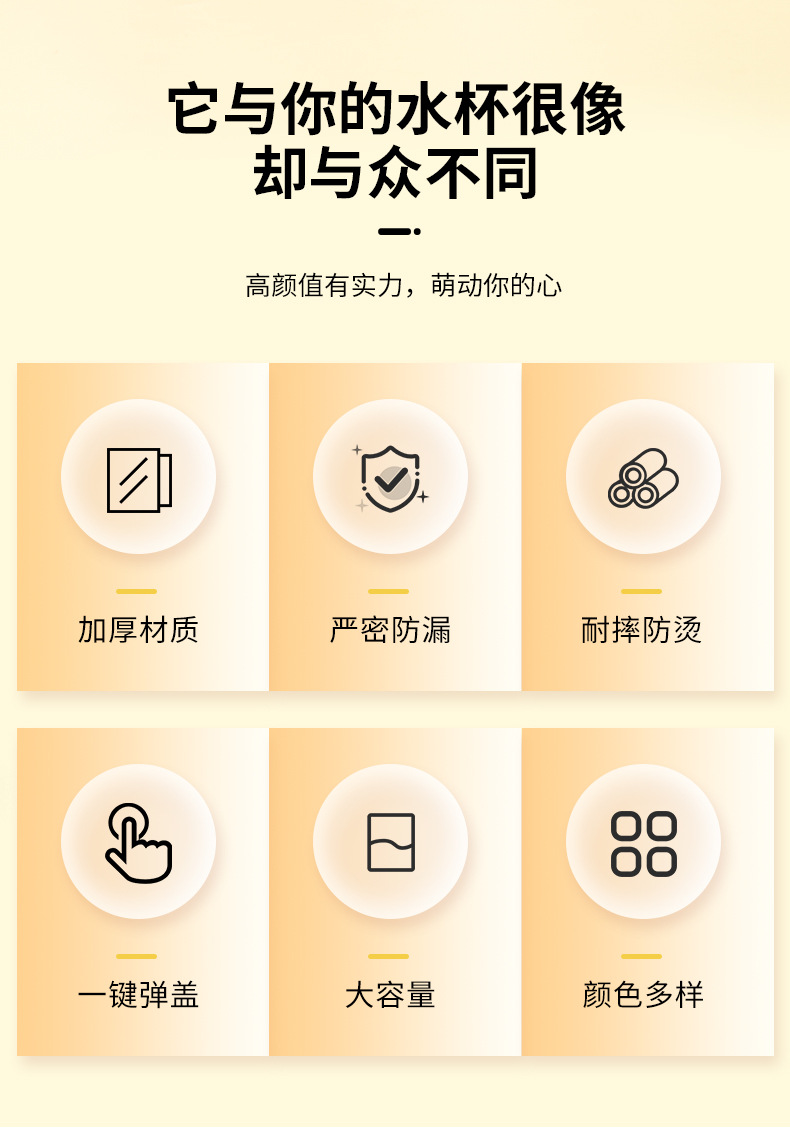 它与你的水杯很像
却与众不同

高颜值有实力，萌动你的心

加厚材质

严密防漏

耐摔防烫

一键弹盖

大容量

颜色多样