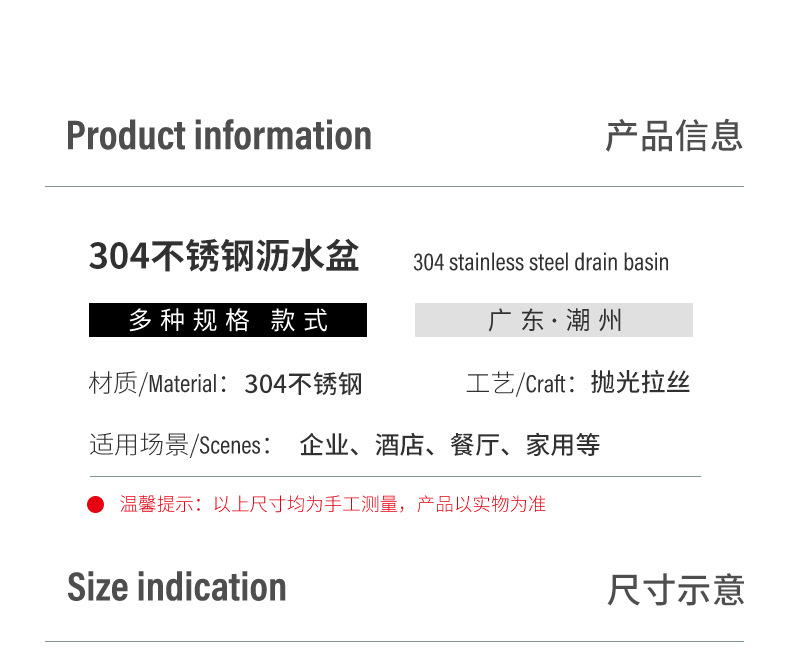 Product information

产品信息

304不锈钢沥水盆

304 stainless steel drain basin

多种规格 款式

广东·潮州

材质/Material：304不锈钢

工艺/Craft：抛光拉丝

适用场景/Scenes： 企业、酒店、餐厅、家用等

温馨提示：以上尺寸均为手工测量，产品以实物为准

Size indication

尺寸示意