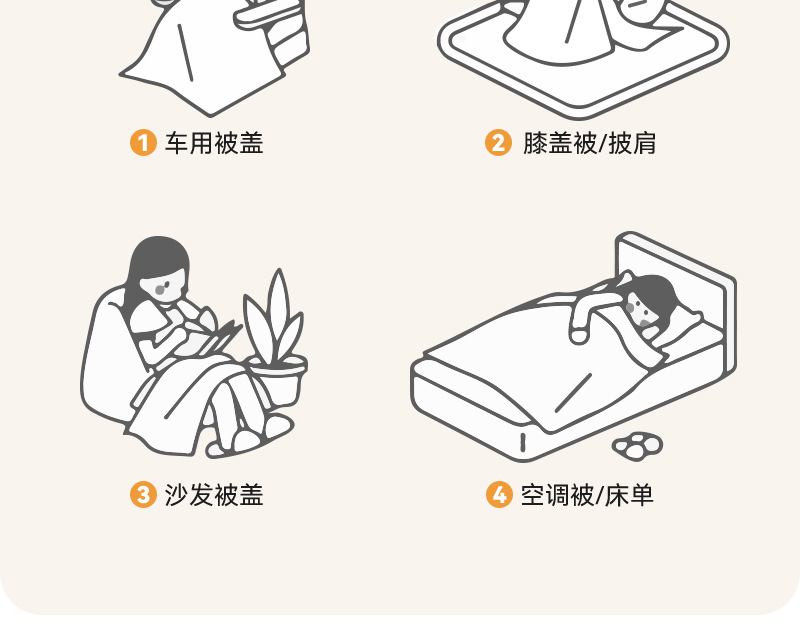 1 车用被盖

2 膝盖被/披肩

3 沙发被盖

4 空调被/床单