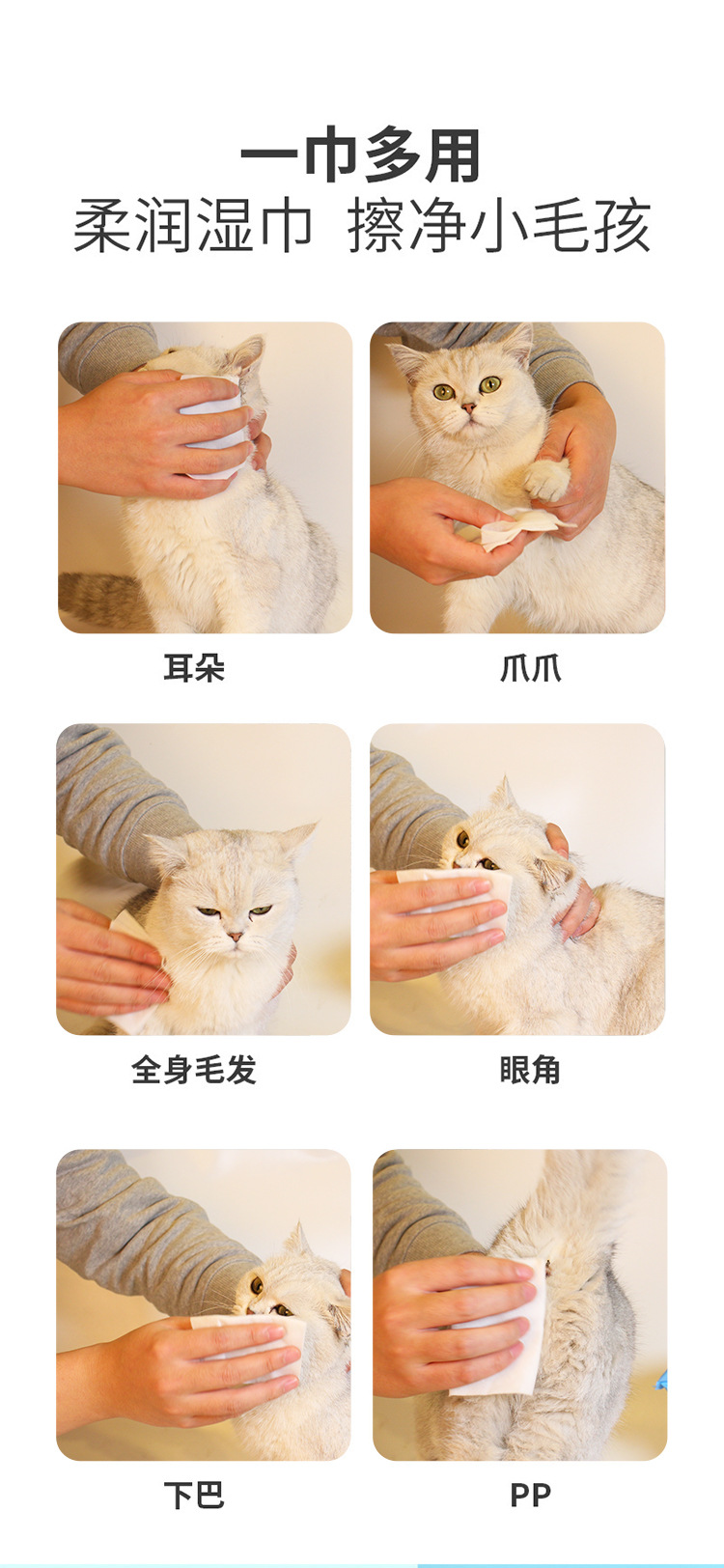 一巾多用
柔润湿巾 擦净小毛孩

耳朵

爪爪

全身毛发

眼角

下巴

PP