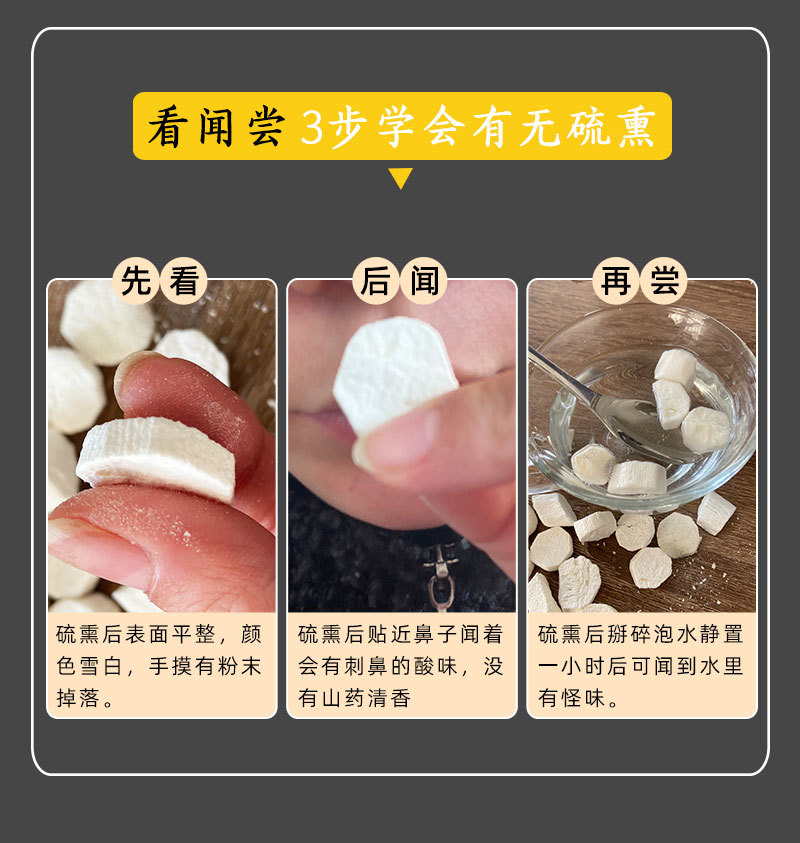 看闻尝 3步学会有无硫熏

先看

硫熏后表面平整，颜色雪白，手摸有粉末掉落。

后闻

硫熏后贴近鼻子闻着会有刺鼻的酸味，没有山药清香

再尝

硫熏后掰碎泡水静置一小时后可闻到水里有怪味。