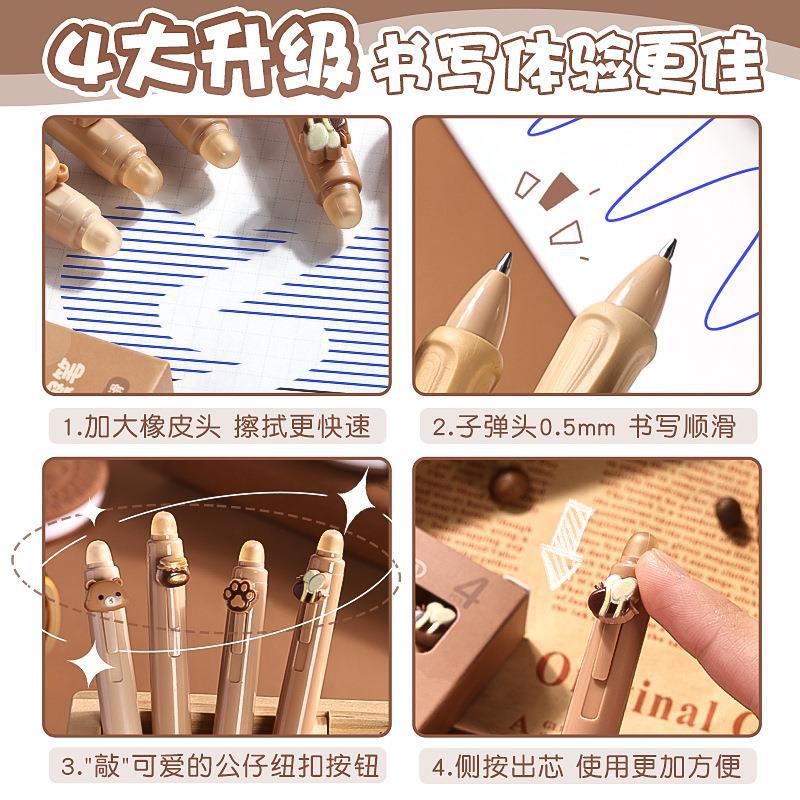 4大升级 书写体验更佳

1.加大橡皮头 擦拭更快速

2.子弹头0.5mm 书写顺滑

3."敲"可爱的公仔纽扣按钮

4.侧按出芯 使用更加方便