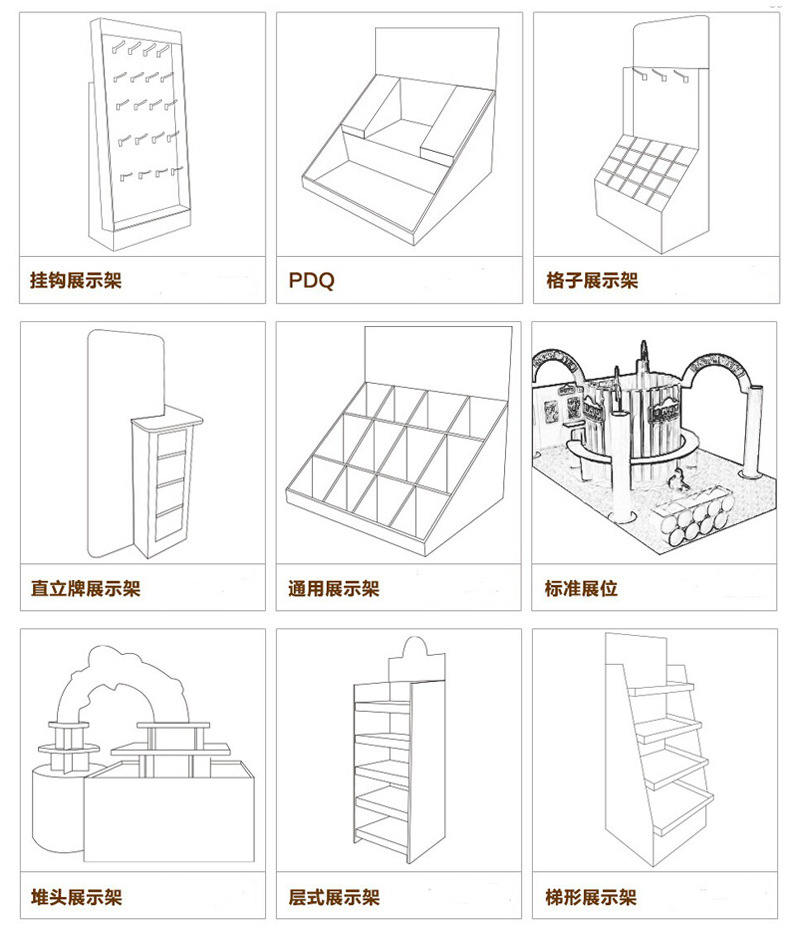 挂钩展示架

PDQ

格子展示架

直立牌展示架

通用展示架

标准展位

堆头展示架

层式展示架

梯形展示架