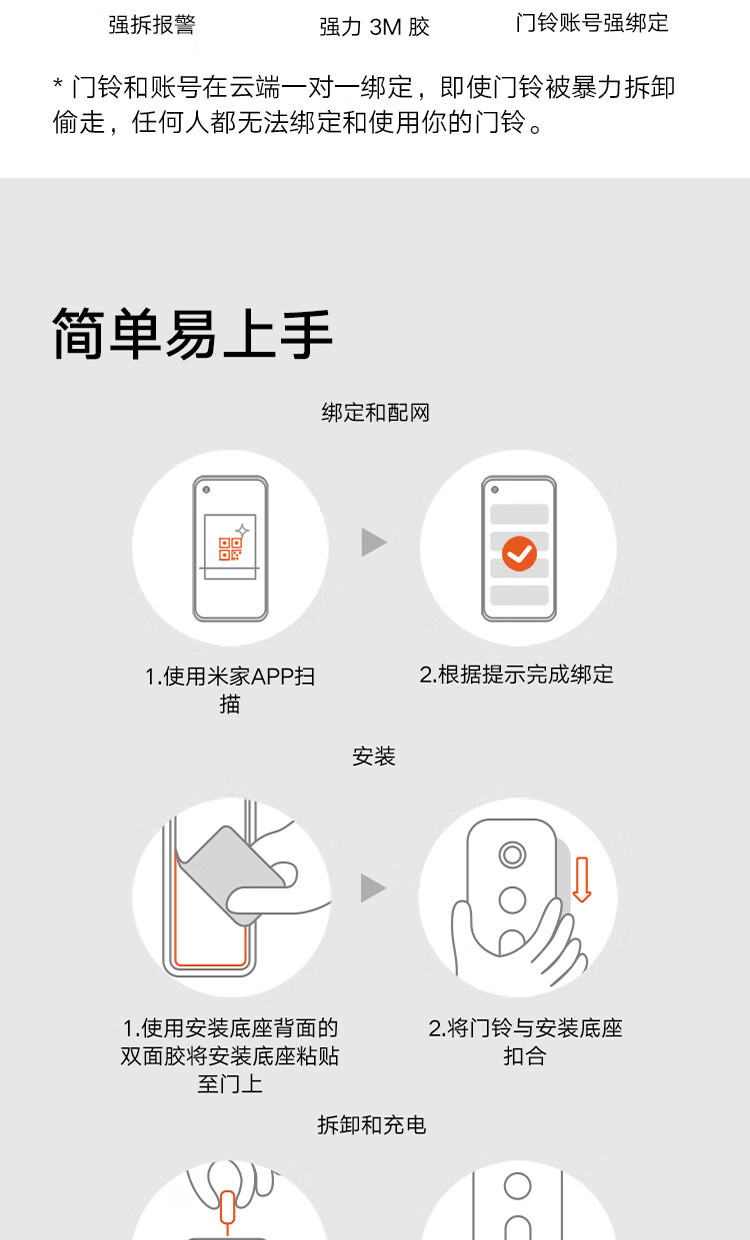 强拆报警　　强力 3M 胶　　门铃账号强绑定

* 门铃和账号在云端一对一绑定，即使门铃被暴力拆卸偷走，任何人都无法绑定和使用你的门铃。

简单易上手

绑定和配网

1.使用米家APP扫描

2.根据提示完成绑定

安装

1.使用安装底座背面的双面胶将安装底座粘贴至门上

2.将门铃与安装底座扣合

拆卸和充电