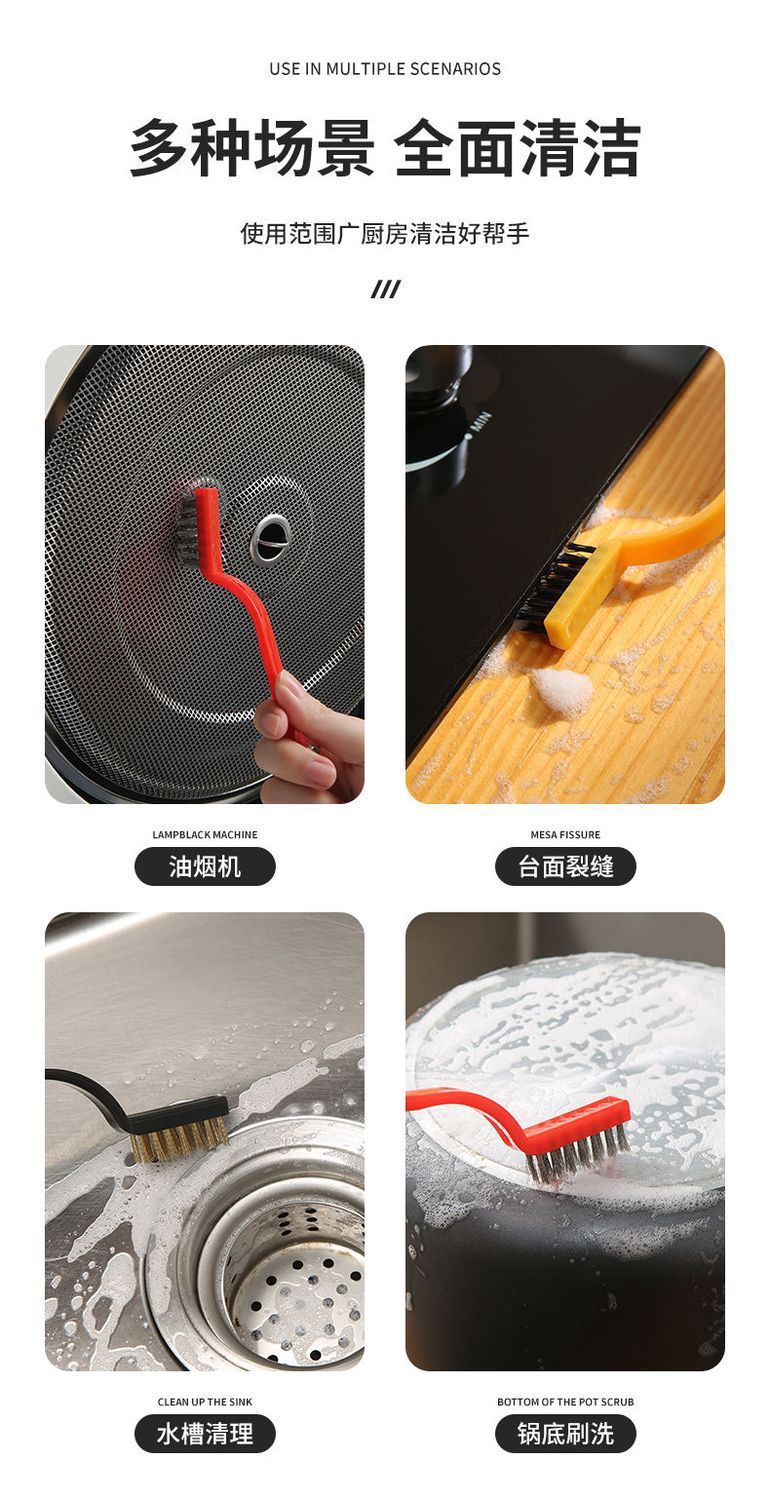 USE IN MULTIPLE SCENARIOS

多种场景 全面清洁

使用范围广厨房清洁好帮手

///

MIN

LAMPBLACK MACHINE

油烟机

MESA FISSURE

台面裂缝

CLEAN UP THE SINK

水槽清理

BOTTOM OF THE POT SCRUB

锅底刷洗