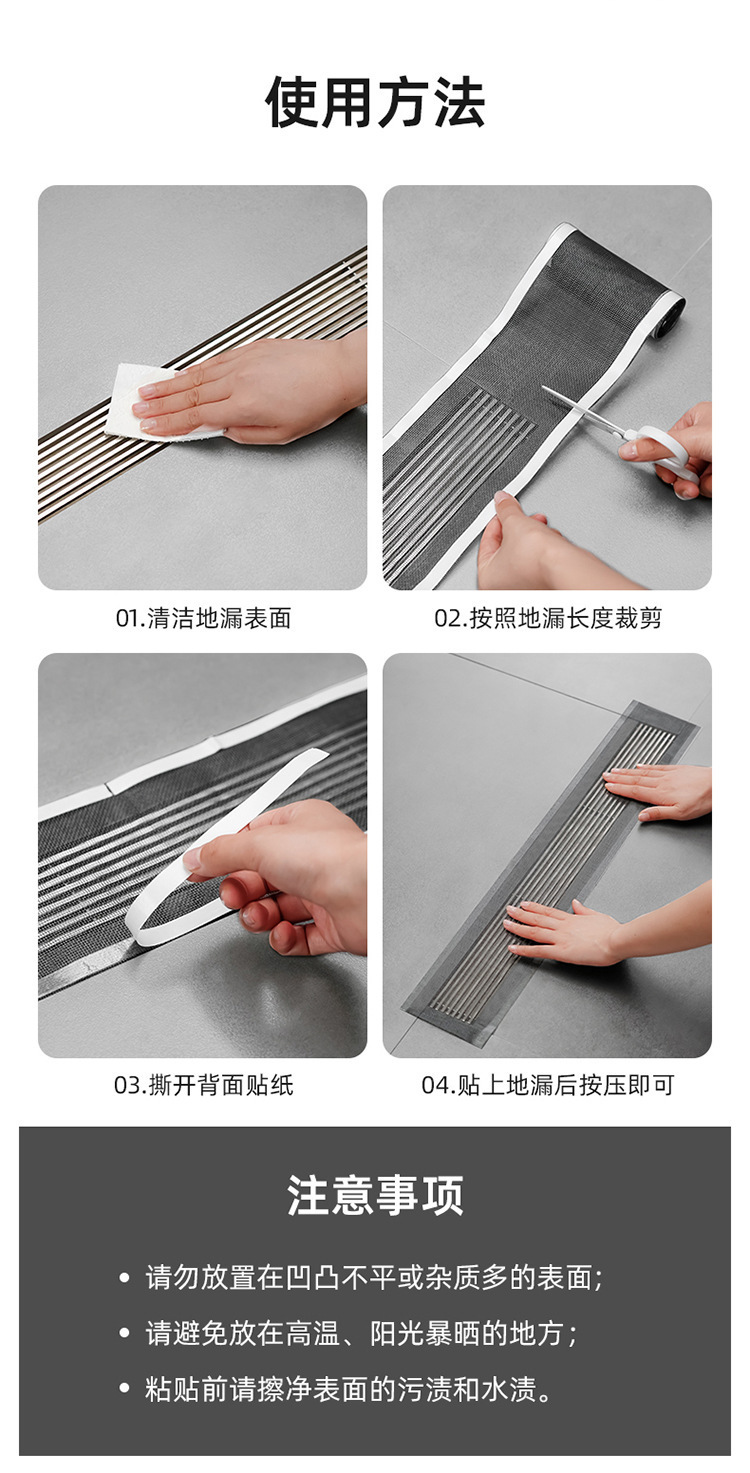 使用方法

01.清洁地漏表面

02.按照地漏长度裁剪

03.撕开背面贴纸

04.贴上地漏后按压即可

注意事项

• 请勿放置在凹凸不平或杂质多的表面;

• 请避免放在高温、阳光暴晒的地方;

• 粘贴前请擦净表面的污渍和水渍。