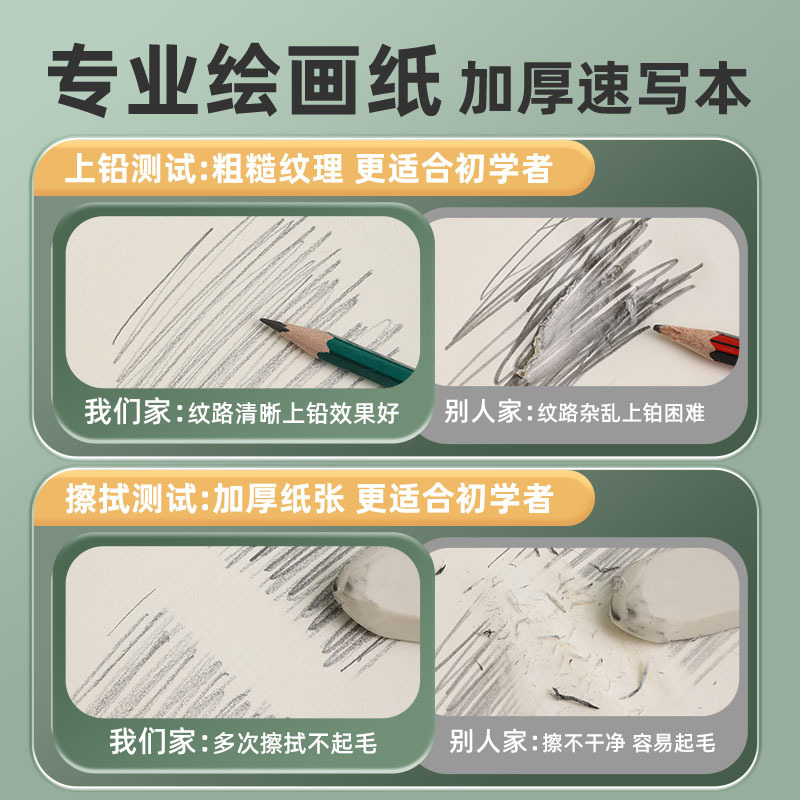 专业绘画纸 加厚速写本

上铅测试:粗糙纹理 更适合初学者

我们家:纹路清晰上铅效果好

别人家:纹路杂乱上铂困难

擦拭测试:加厚纸张 更适合初学者

我们家:多次擦拭不起毛

别人家:擦不干净 容易起毛