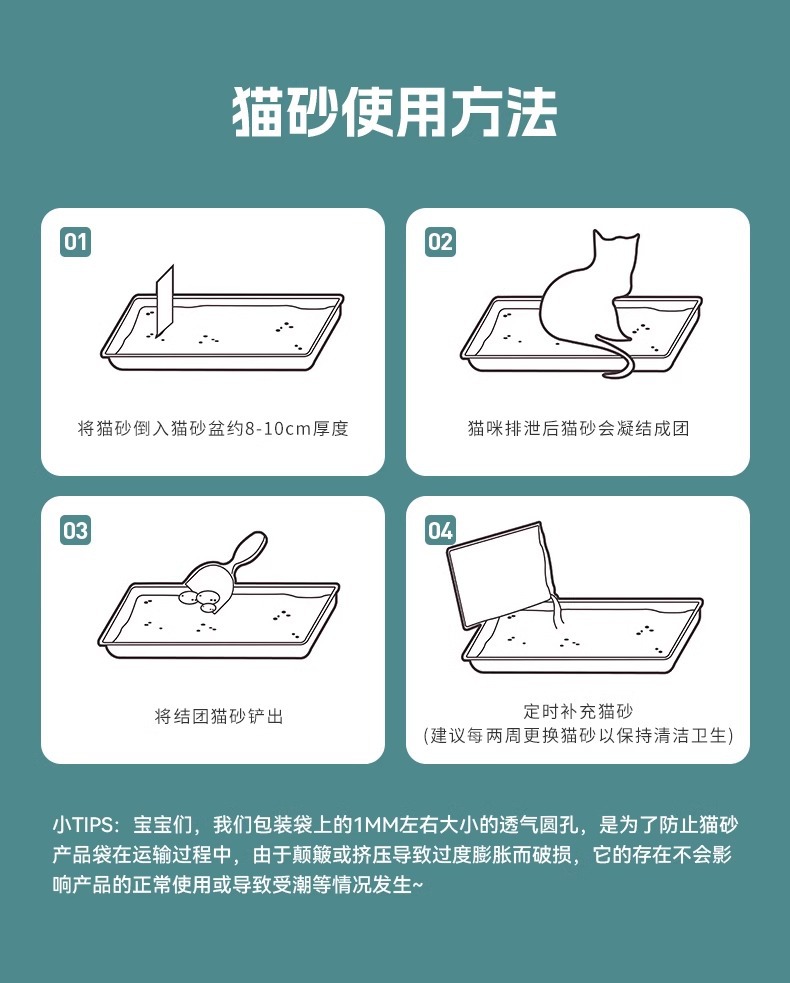 猫砂使用方法

01

将猫砂倒入猫砂盆约8-10cm厚度

02

猫咪排泄后猫砂会凝结成团

03

将结团猫砂铲出

04

定时补充猫砂
(建议每两周更换猫砂以保持清洁卫生)

小TIPS：宝宝们，我们包装袋上的1MM左右大小的透气圆孔，是为了防止猫砂产品袋在运输过程中，由于颠簸或挤压导致过度膨胀而破损，它的存在不会影响产品的正常使用或导致受潮等情况发生~