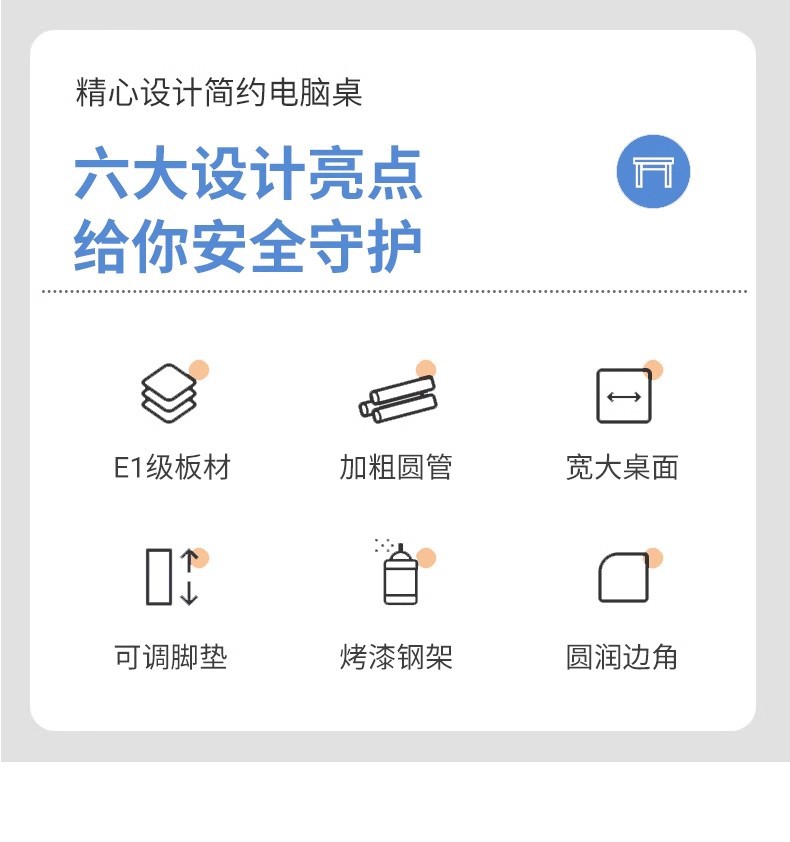 精心设计简约电脑桌

六大设计亮点
给你安全守护

E1级板材

加粗圆管

宽大桌面

可调脚垫

烤漆钢架

圆润边角