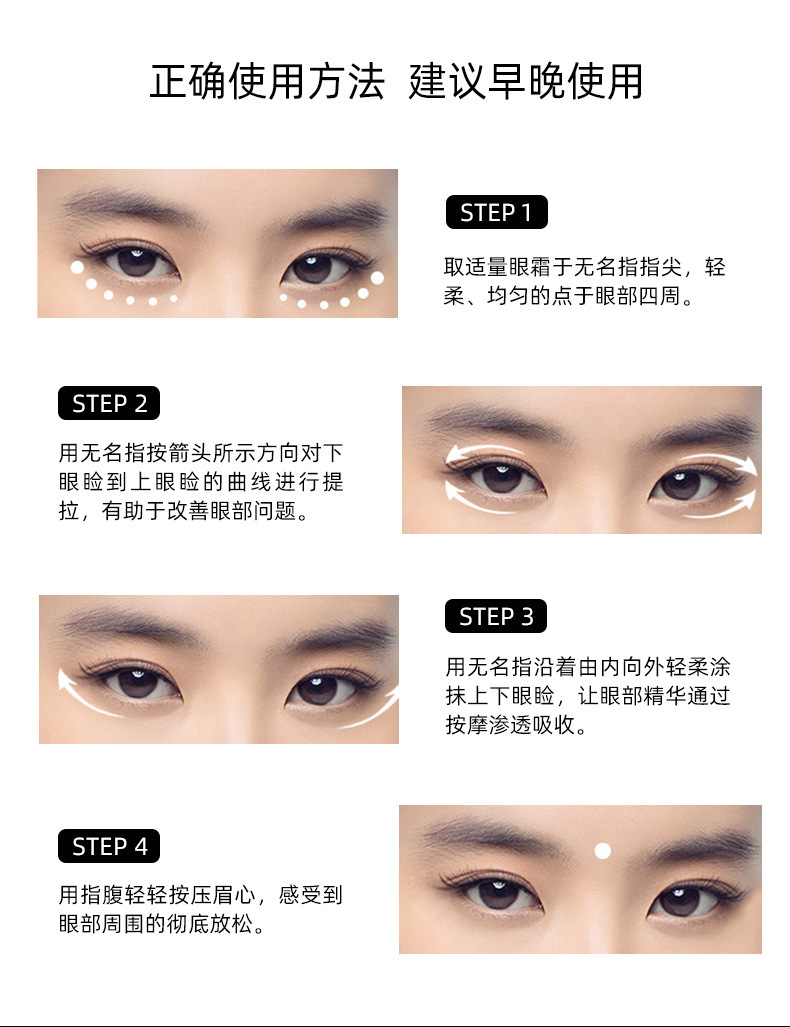 正确使用方法 建议早晚使用

STEP 1

取适量眼霜于无名指指尖，轻柔、均匀的点于眼部四周。

STEP 2

用无名指按箭头所示方向对下眼睑到上眼睑的曲线进行提拉，有助于改善眼部问题。

STEP 3

用无名指沿着由内向外轻柔涂抹上下眼睑，让眼部精华通过按摩渗透吸收。

STEP 4

用指腹轻轻按压眉心，感受到眼部周围的彻底放松。