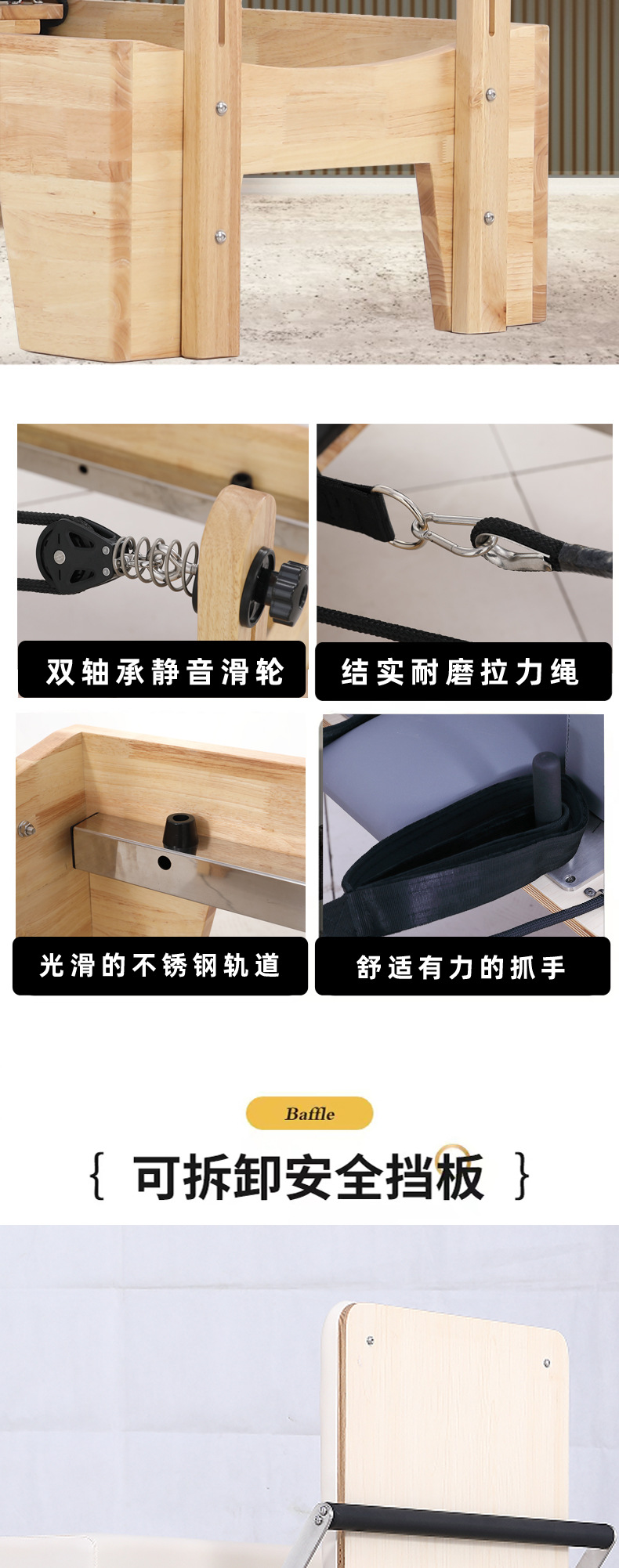 双轴承静音滑轮

结实耐磨拉力绳

光滑的不锈钢轨道

舒适有力的抓手

Baffle

{ 可拆卸安全挡板 }