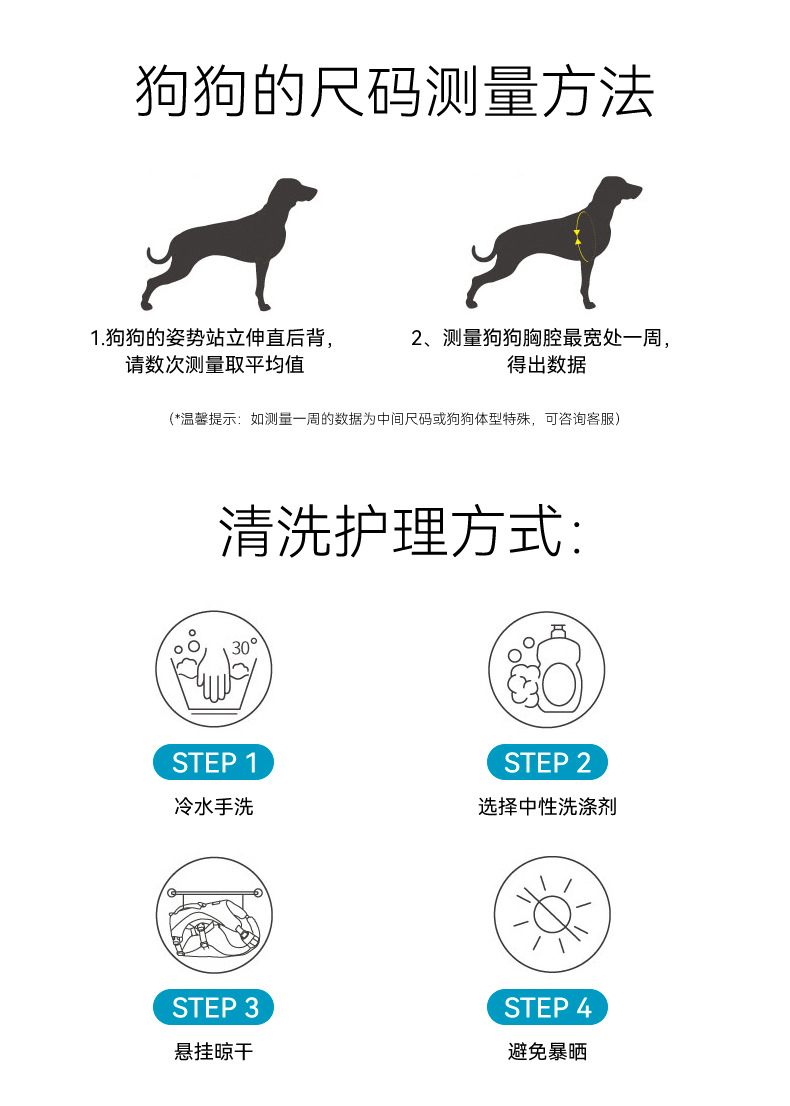 狗狗的尺码测量方法

1.狗狗的姿势站立伸直后背，请数次测量取平均值

2、测量狗狗胸腔最宽处一周，得出数据

（*温馨提示：如测量一周的数据为中间尺码或狗狗体型特殊，可咨询客服）

清洗护理方式：

30°

STEP 1
冷水手洗

STEP 2
选择中性洗涤剂

STEP 3
悬挂晾干

STEP 4
避免暴晒