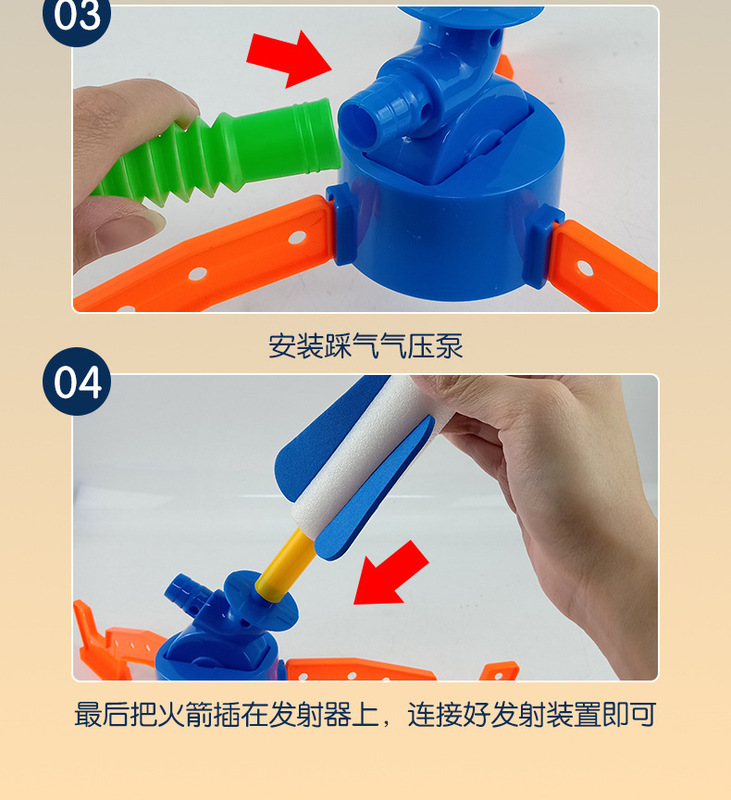 03

安装踩气气压泵

04

最后把火箭插在发射器上，连接好发射装置即可