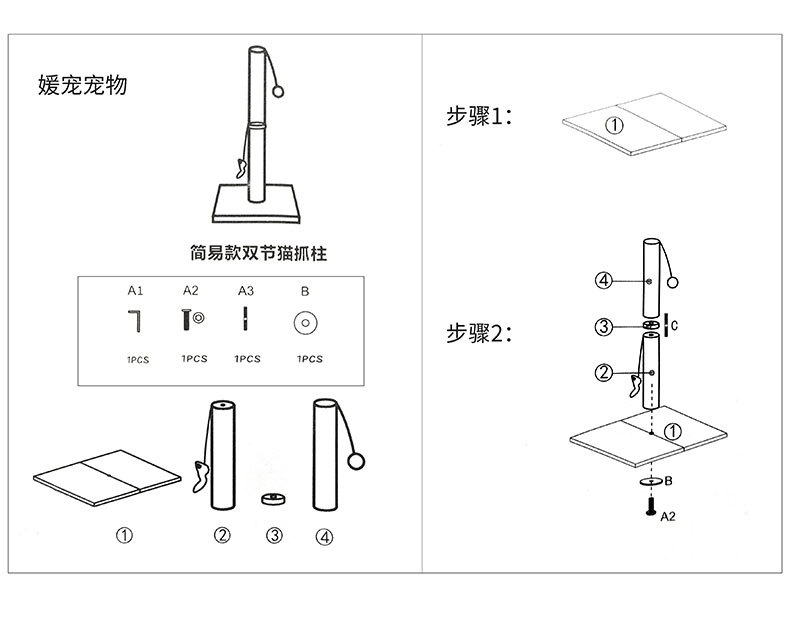 媛宠宠物

简易款双节猫抓柱

| A1 | A2 | A3 | B |
|---|---|---|---|
| 1PCS | 1PCS | 1PCS | 1PCS |

①
②
③
④

步骤1:

①

步骤2:

④
③
C
②
①
B
A2