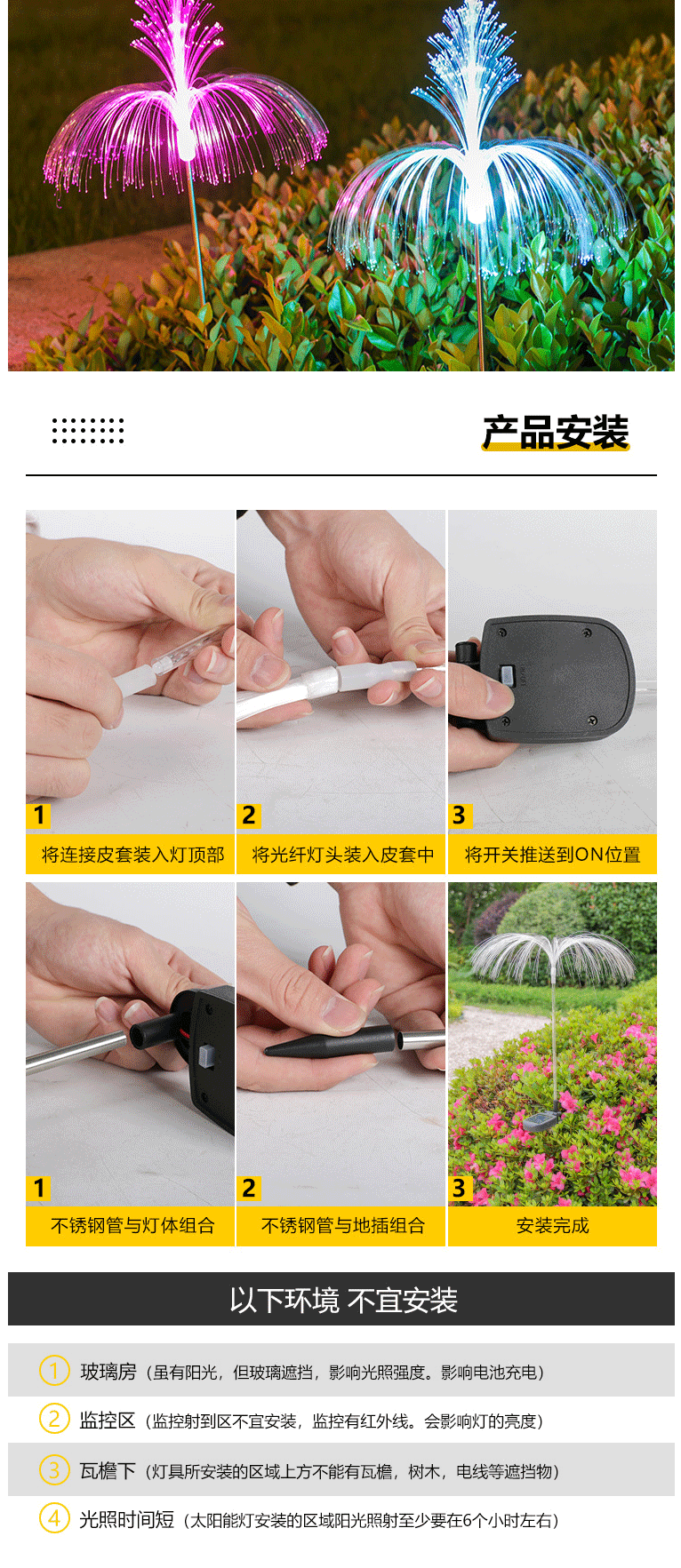 产品安装

1
将连接皮套装入灯顶部

2
将光纤灯头装入皮套中

3
将开关推送到ON位置

1
不锈钢管与灯体组合

2
不锈钢管与地插组合

3
安装完成

以下环境 不宜安装

1 玻璃房（虽有阳光，但玻璃遮挡，影响光照强度。影响电池充电）

2 监控区（监控射到区不宜安装，监控有红外线。会影响灯的亮度）

3 瓦檐下（灯具所安装的区域上方不能有瓦檐，树木，电线等遮挡物）

4 光照时间短（太阳能灯安装的区域阳光照射至少要在6个小时左右）