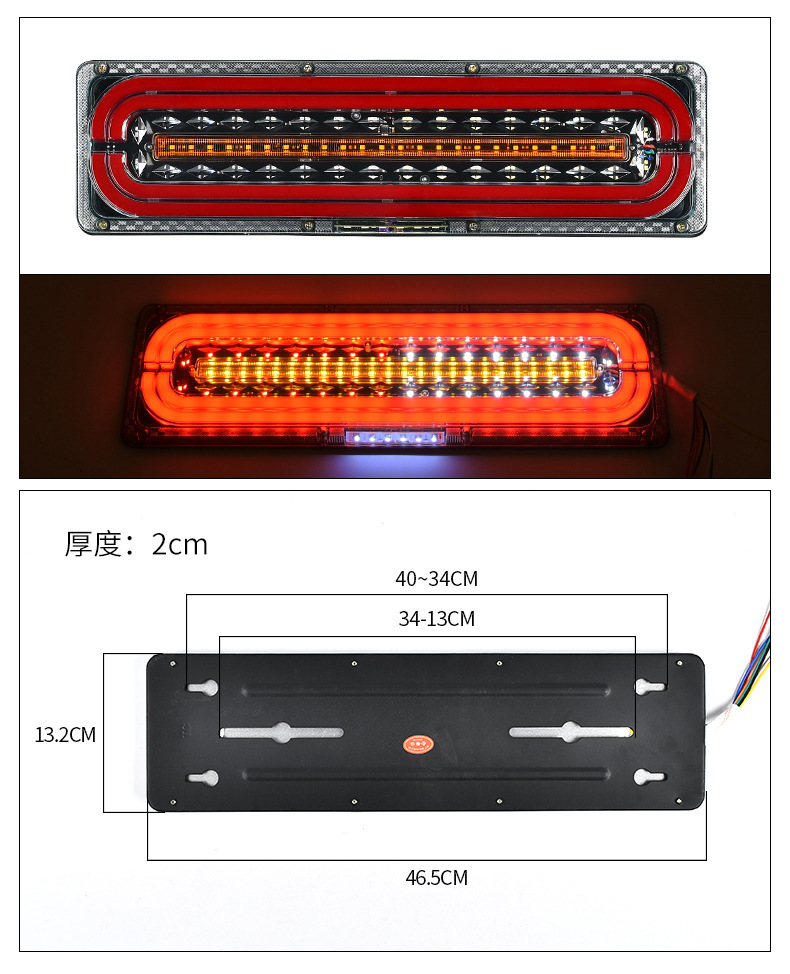 厚度：2cm

40~34CM

34-13CM

13.2CM

46.5CM