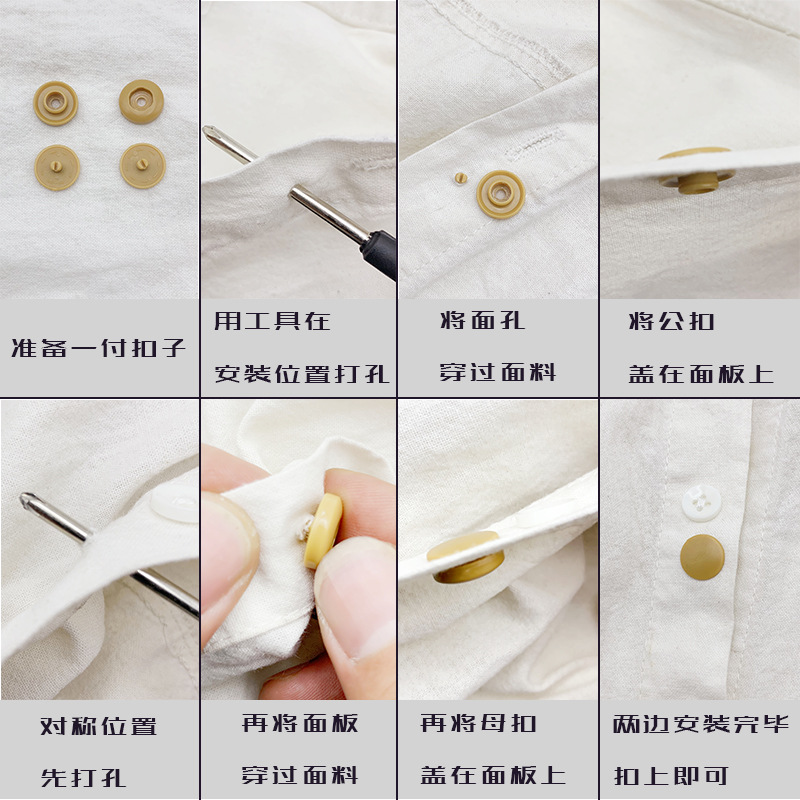 准备一付扣子

用工具在
安装位置打孔

将面孔
穿过面料

将公扣
盖在面板上

对称位置
先打孔

再将面板
穿过面料

再将母扣
盖在面板上

两边安装完毕
扣上即可