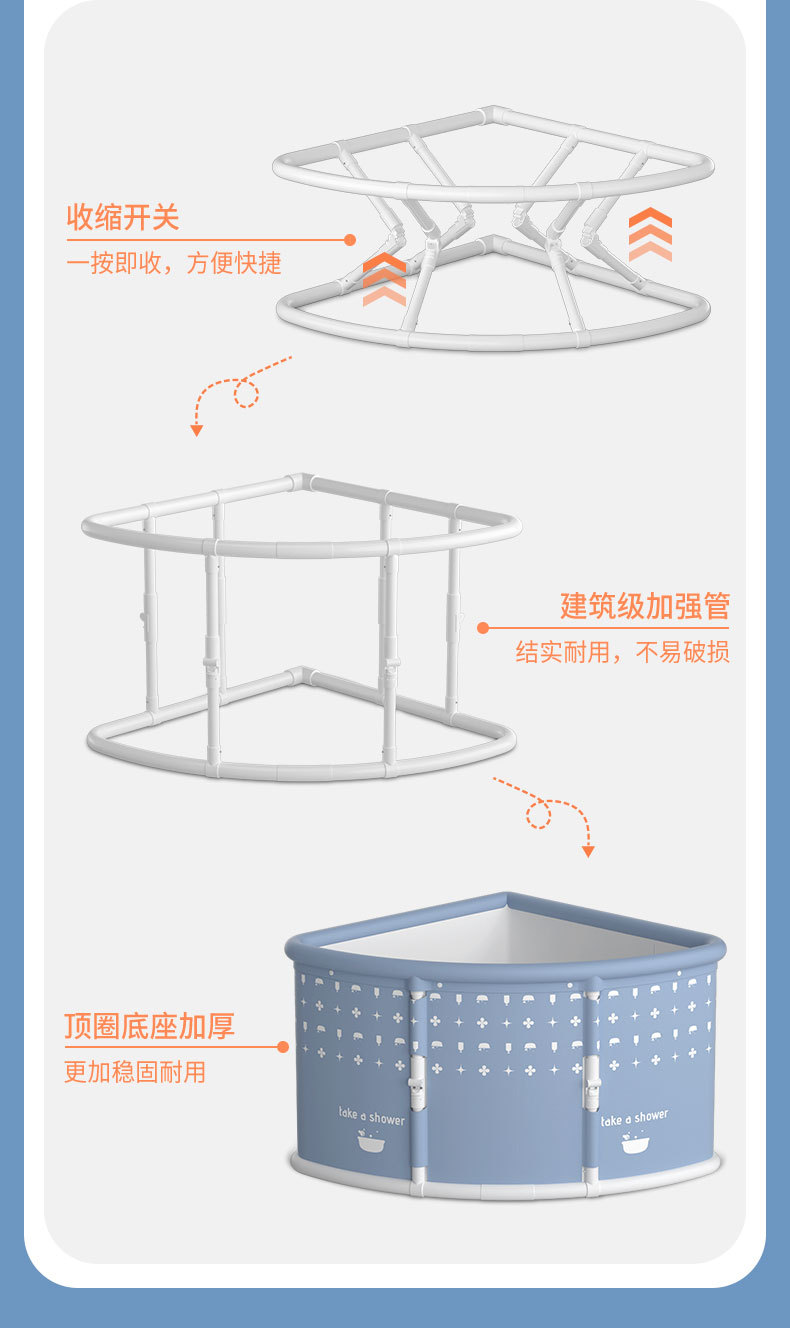 收缩开关
一按即收，方便快捷

建筑级加强管
结实耐用，不易破损

顶圈底座加厚
更加稳固耐用

take a shower

take a shower