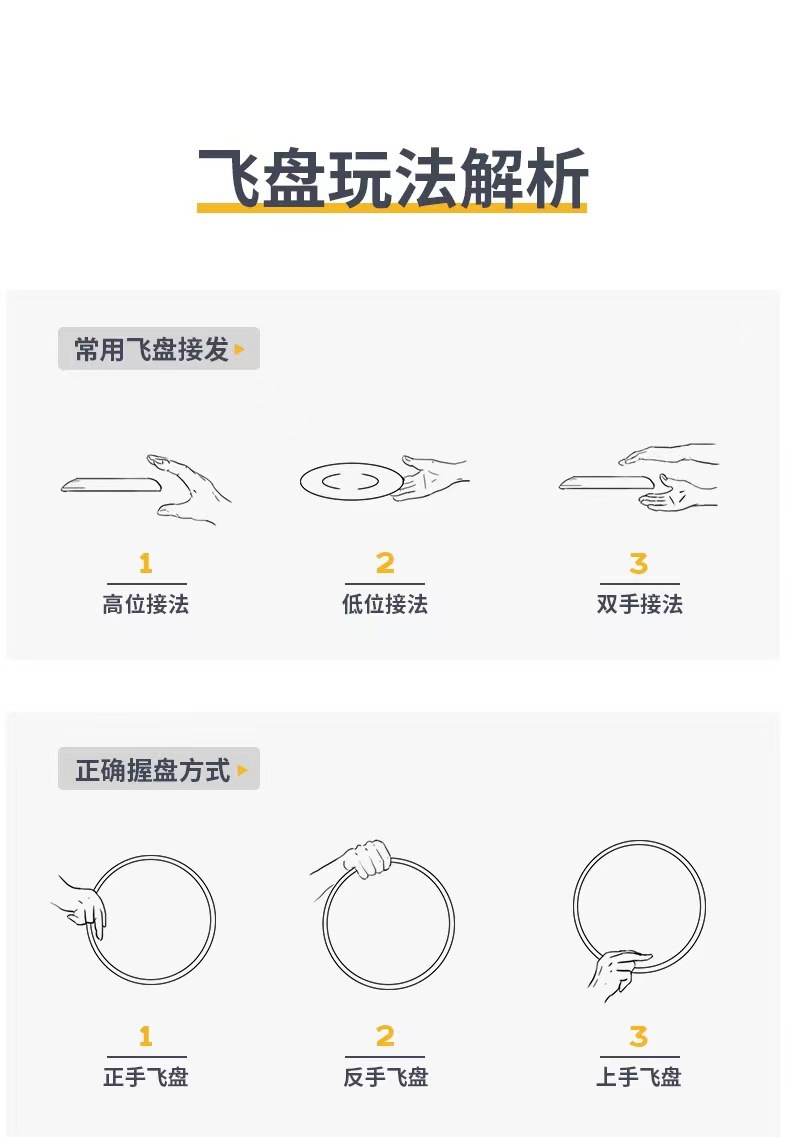 飞盘玩法解析

常用飞盘接发

1
高位接法

2
低位接法

3
双手接法

正确握盘方式

1
正手飞盘

2
反手飞盘

3
上手飞盘