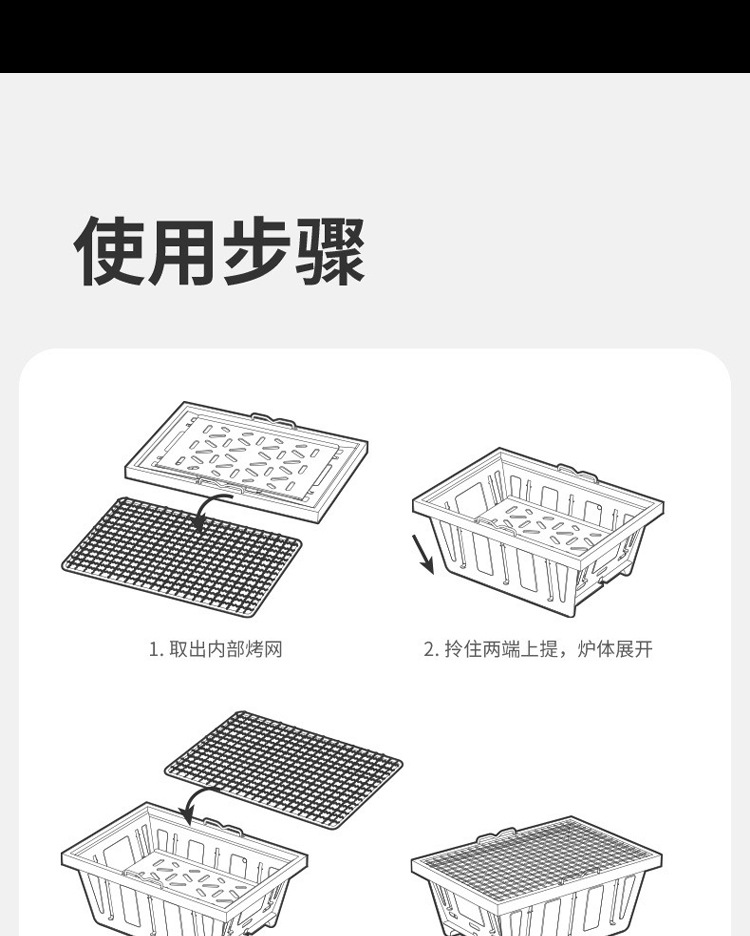 使用步骤

1. 取出内部烤网

2. 拎住两端上提，炉体展开