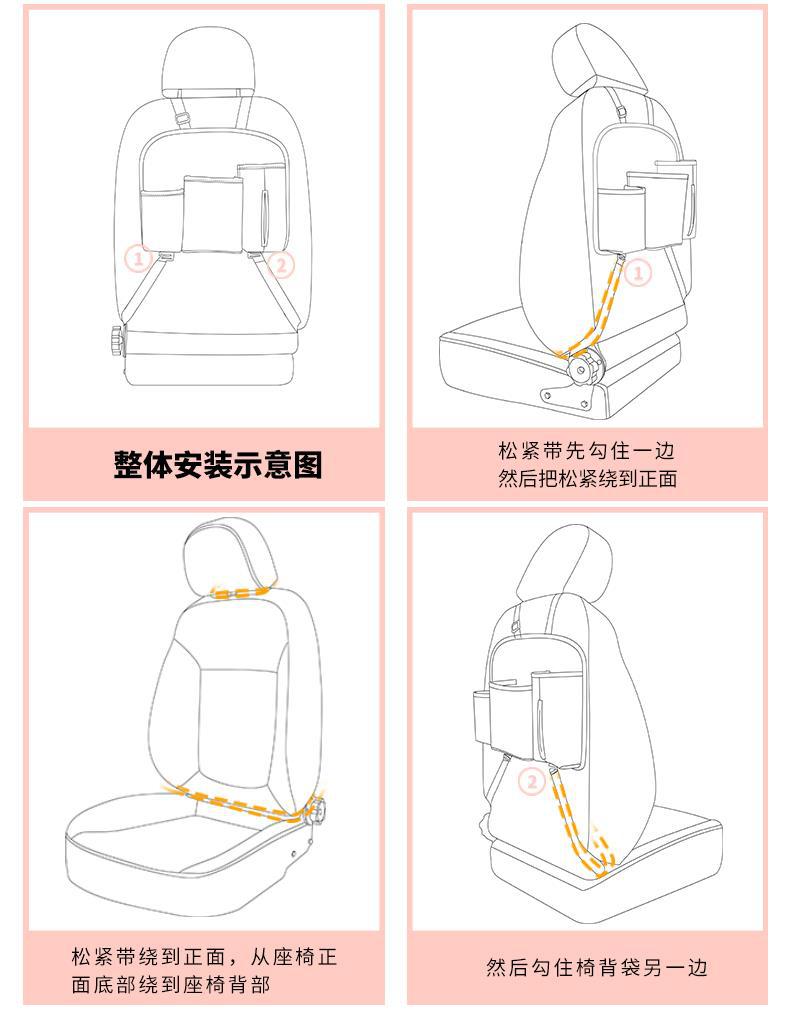 ①
②
整体安装示意图

①
松紧带先勾住一边
然后把松紧绕到正面

松紧带绕到正面，从座椅正面底部绕到座椅背部

②
然后勾住椅背袋另一边