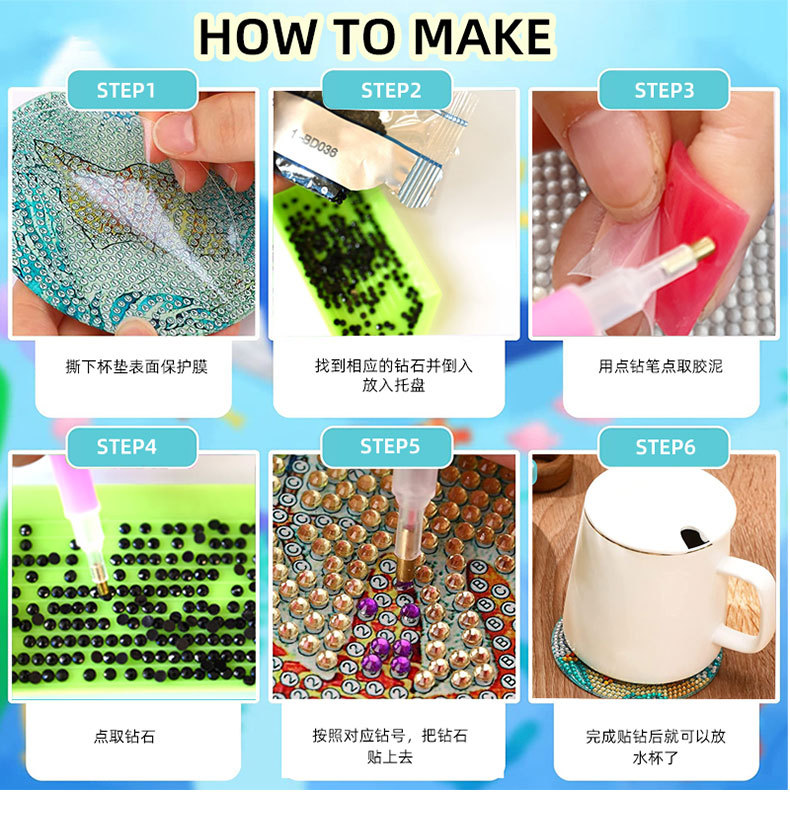 HOW TO MAKE

STEP1

撕下杯垫表面保护膜

STEP2

1-BD036

找到相应的钻石并倒入放入托盘

STEP3

用点钻笔点取胶泥

STEP4

点取钻石

STEP5

按照对应钻号，把钻石贴上去

STEP6

完成贴钻后就可以放水杯了