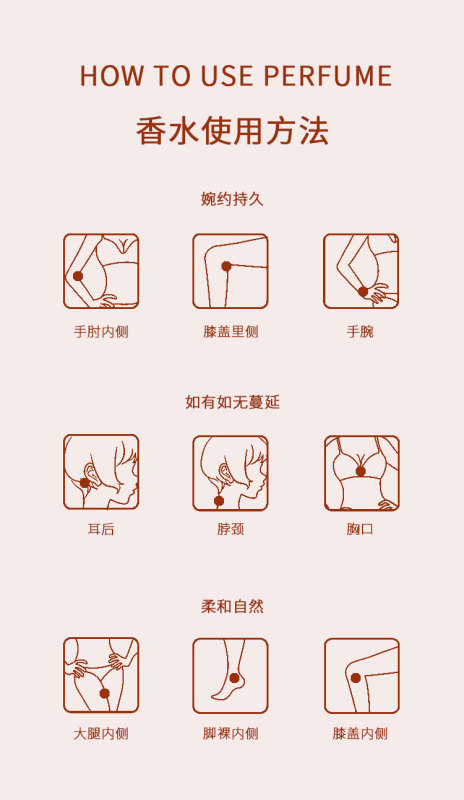 HOW TO USE PERFUME

香水使用方法

婉约持久

手肘内侧

膝盖里侧

手腕

如有如无蔓延

耳后

脖颈

胸口

柔和自然

大腿内侧

脚裸内侧

膝盖内侧