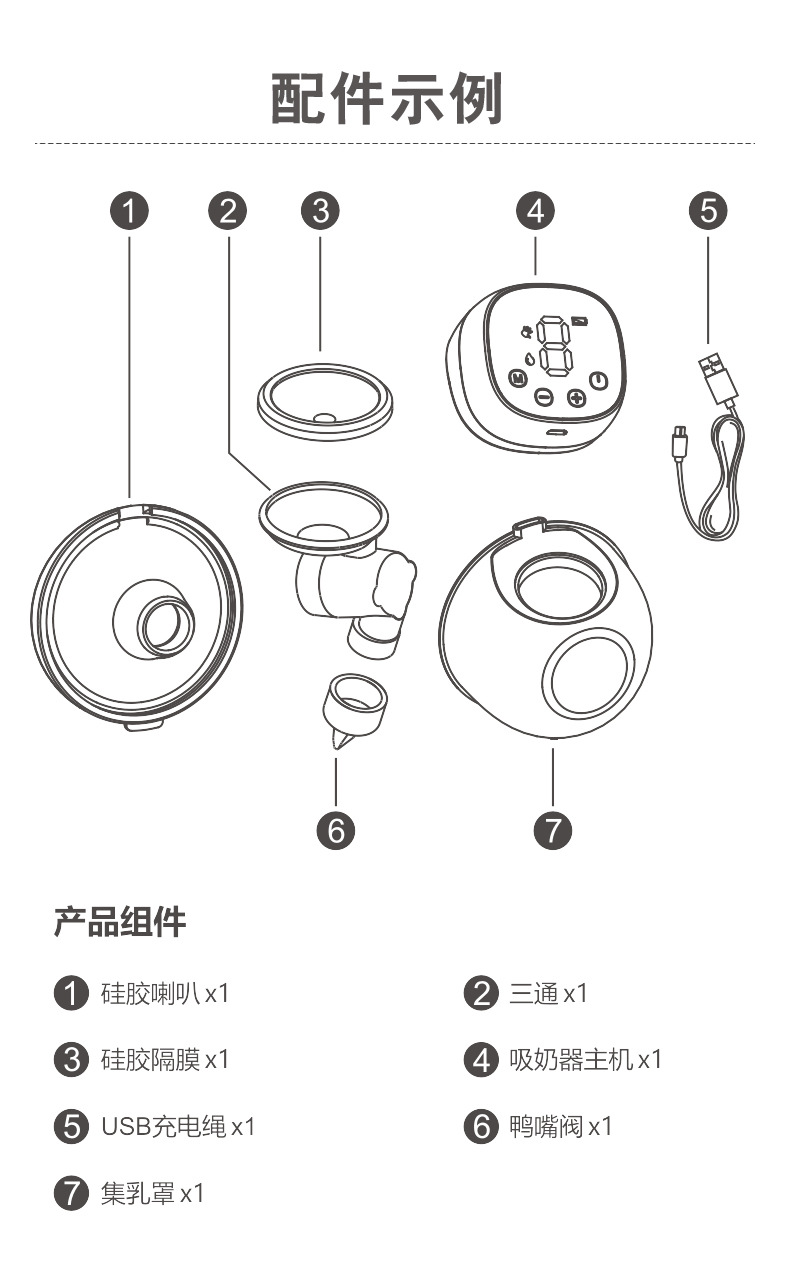 配件示例

1 2 3 4 5

6 7

产品组件

1 硅胶喇叭 x1

2 三通 x1

3 硅胶隔膜 x1

4 吸奶器主机 x1

5 USB充电绳 x1

6 鸭嘴阀 x1

7 集乳罩 x1