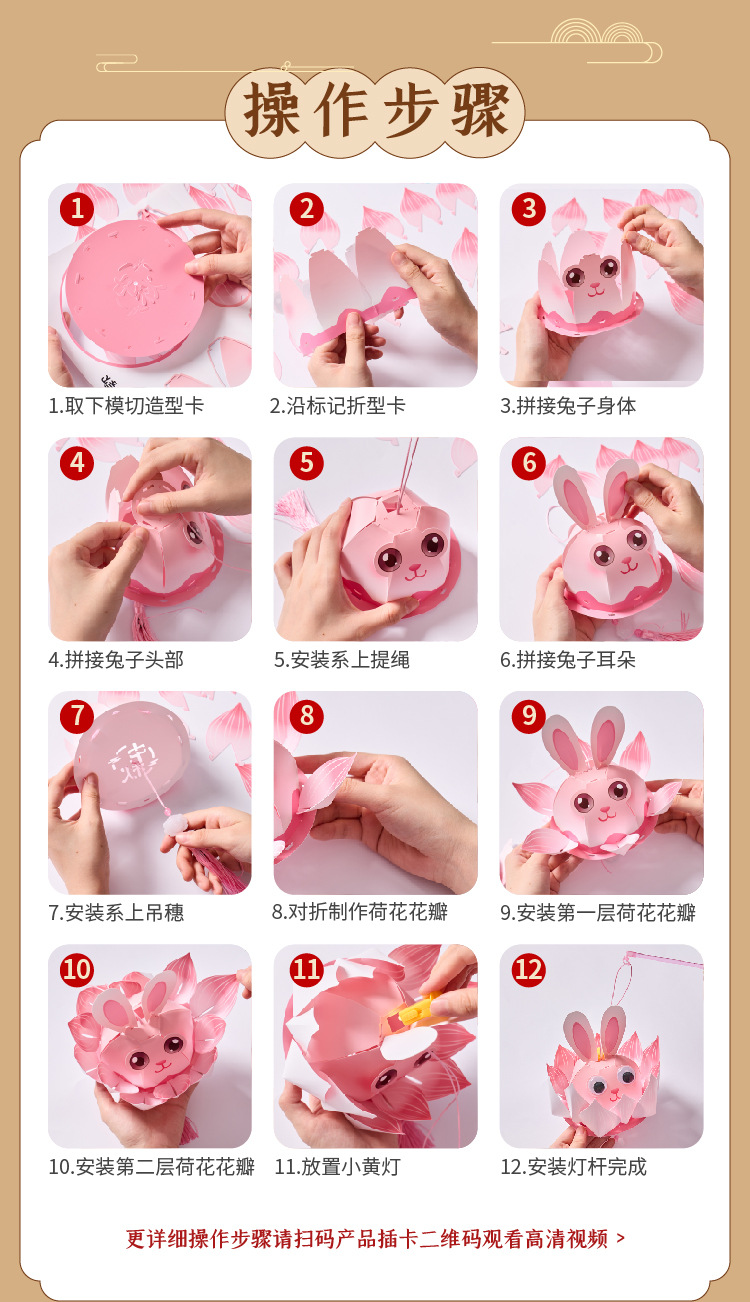 操作步骤

1

1.取下模切造型卡

2

2.沿标记折型卡

3

3.拼接兔子身体

4

4.拼接兔子头部

5

5.安装系上提绳

6

6.拼接兔子耳朵

7

7.安装系上吊穗

8

8.对折制作荷花花瓣

9

9.安装第一层荷花花瓣

10

10.安装第二层荷花花瓣

11

11.放置小黄灯

12

12.安装灯杆完成

更详细操作步骤请扫码产品插卡二维码观看高清视频 >