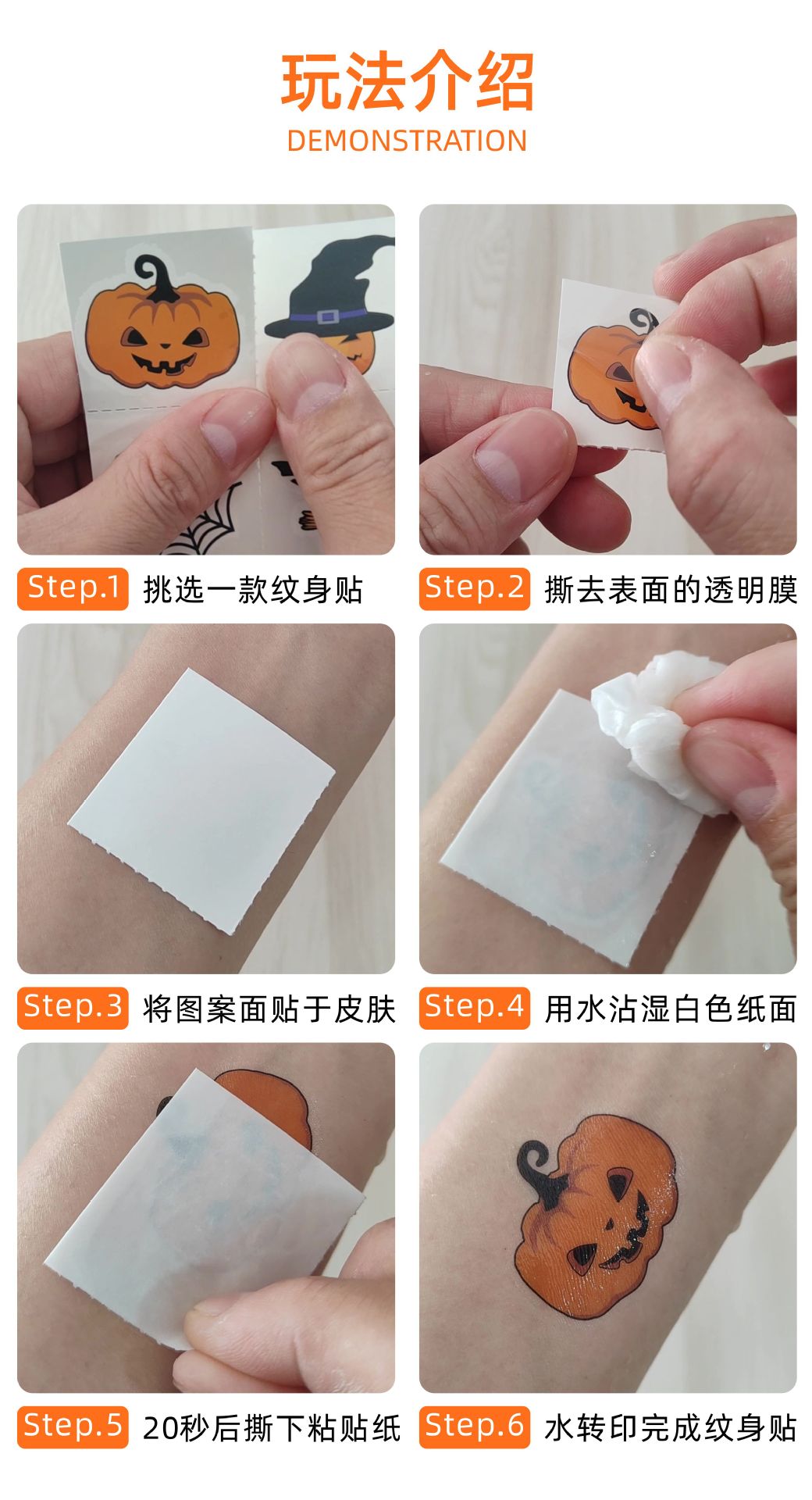 玩法介绍
DEMONSTRATION

Step.1 挑选一款纹身贴

Step.2 撕去表面的透明膜

Step.3 将图案面贴于皮肤

Step.4 用水沾湿白色纸面

Step.5 20秒后撕下粘贴纸

Step.6 水转印完成纹身贴