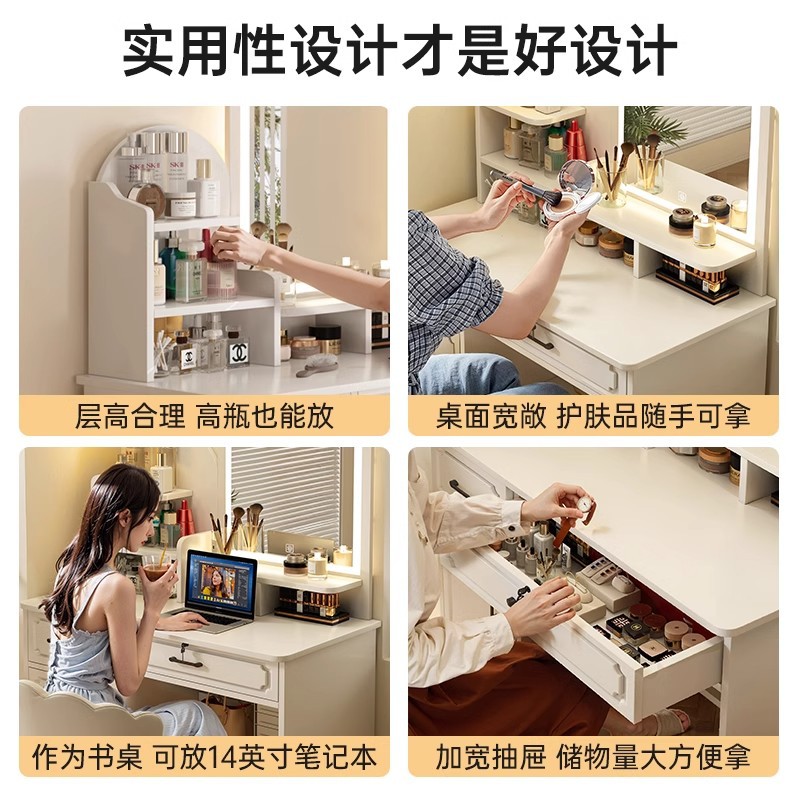 实用性设计才是好设计

层高合理 高瓶也能放

桌面宽敞 护肤品随手可拿

作为书桌 可放14英寸笔记本

加宽抽屉 储物量大方便拿