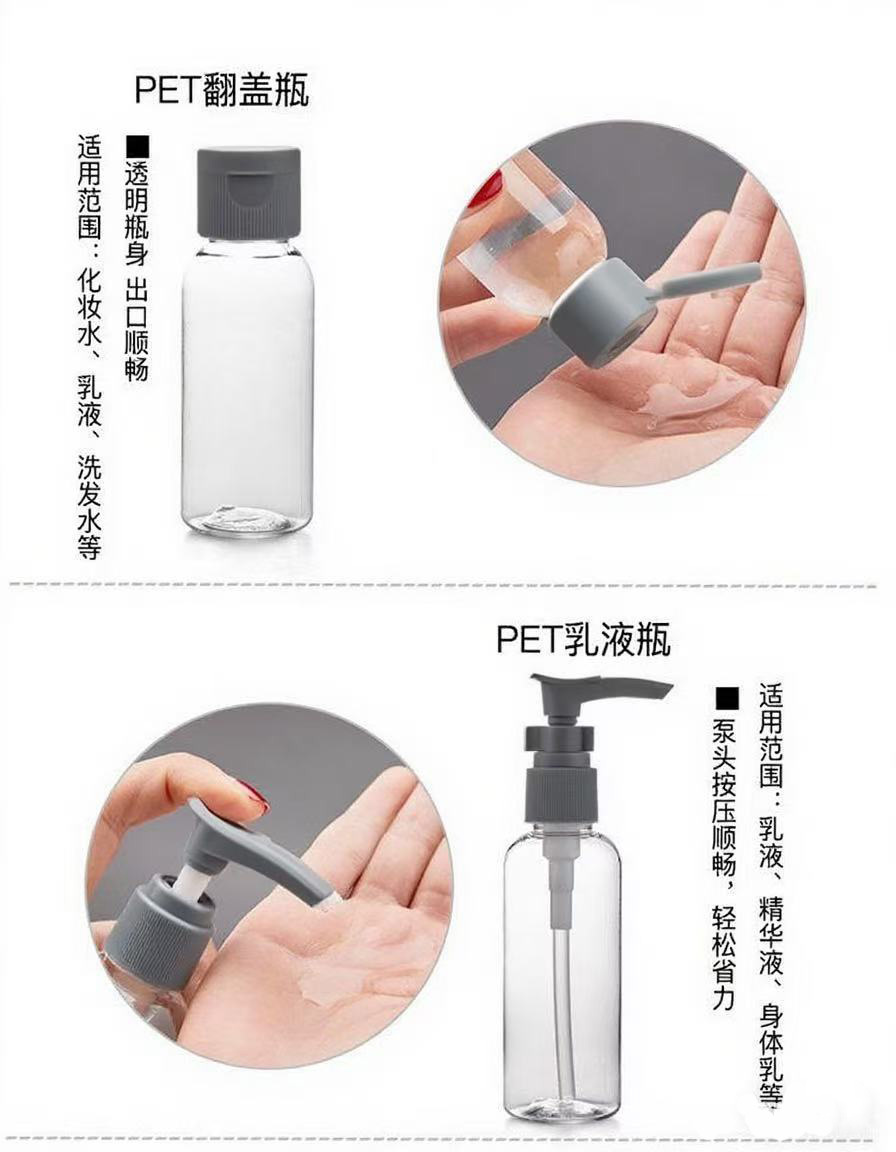 PET翻盖瓶

■透明瓶身 出口顺畅

适用范围：化妆水、乳液、洗发水等

PET乳液瓶

适用范围：乳液、精华液、身体乳等

■泵头按压顺畅，轻松省力