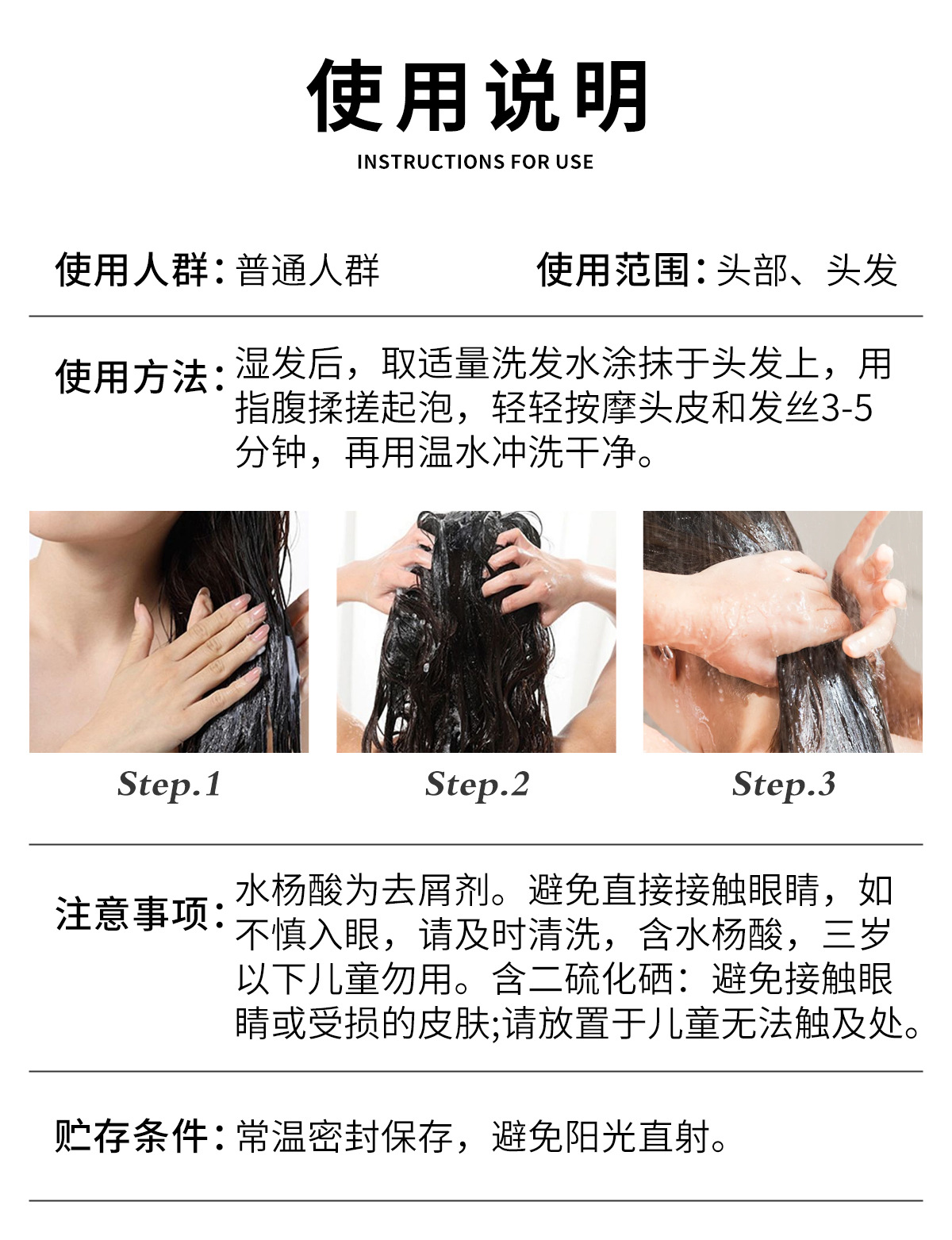 使用说明

INSTRUCTIONS FOR USE

使用人群：普通人群 使用范围：头部、头发

使用方法：湿发后，取适量洗发水涂抹于头发上，用指腹揉搓起泡，轻轻按摩头皮和发丝3-5分钟，再用温水冲洗干净。

Step.1

Step.2

Step.3

注意事项：水杨酸为去屑剂。避免直接接触眼睛，如不慎入眼，请及时清洗，含水杨酸，三岁以下儿童勿用。含二硫化硒：避免接触眼睛或受损的皮肤;请放置于儿童无法触及处。

贮存条件：常温密封保存，避免阳光直射。