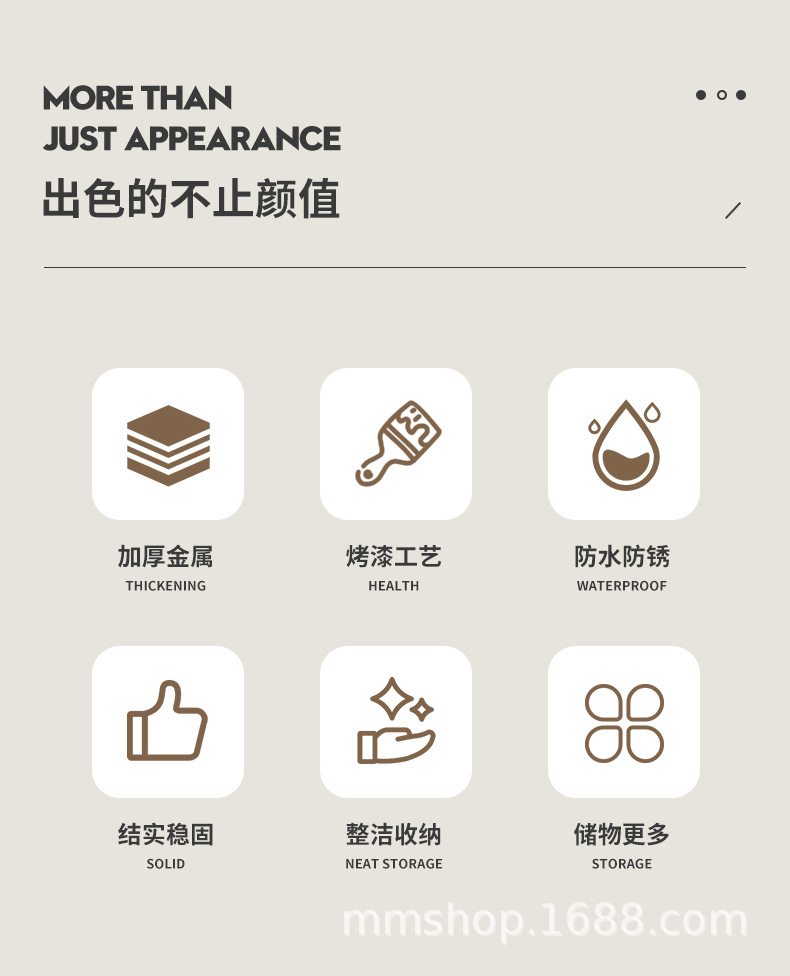 MORE THAN
JUST APPEARANCE
出色的不止颜值

加厚金属
THICKENING

烤漆工艺
HEALTH

防水防锈
WATERPROOF

结实稳固
SOLID

整洁收纳
NEAT STORAGE

储物更多
STORAGE

mmshop.1688.com