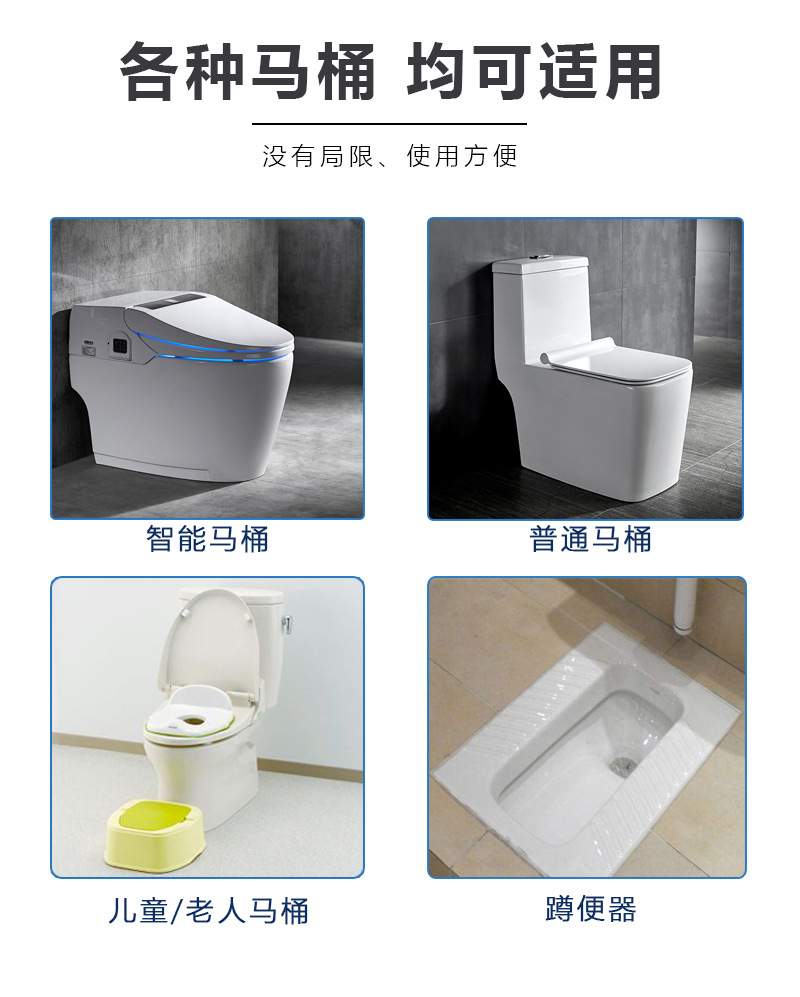 各种马桶 均可适用

没有局限、使用方便

智能马桶

普通马桶

儿童/老人马桶

蹲便器