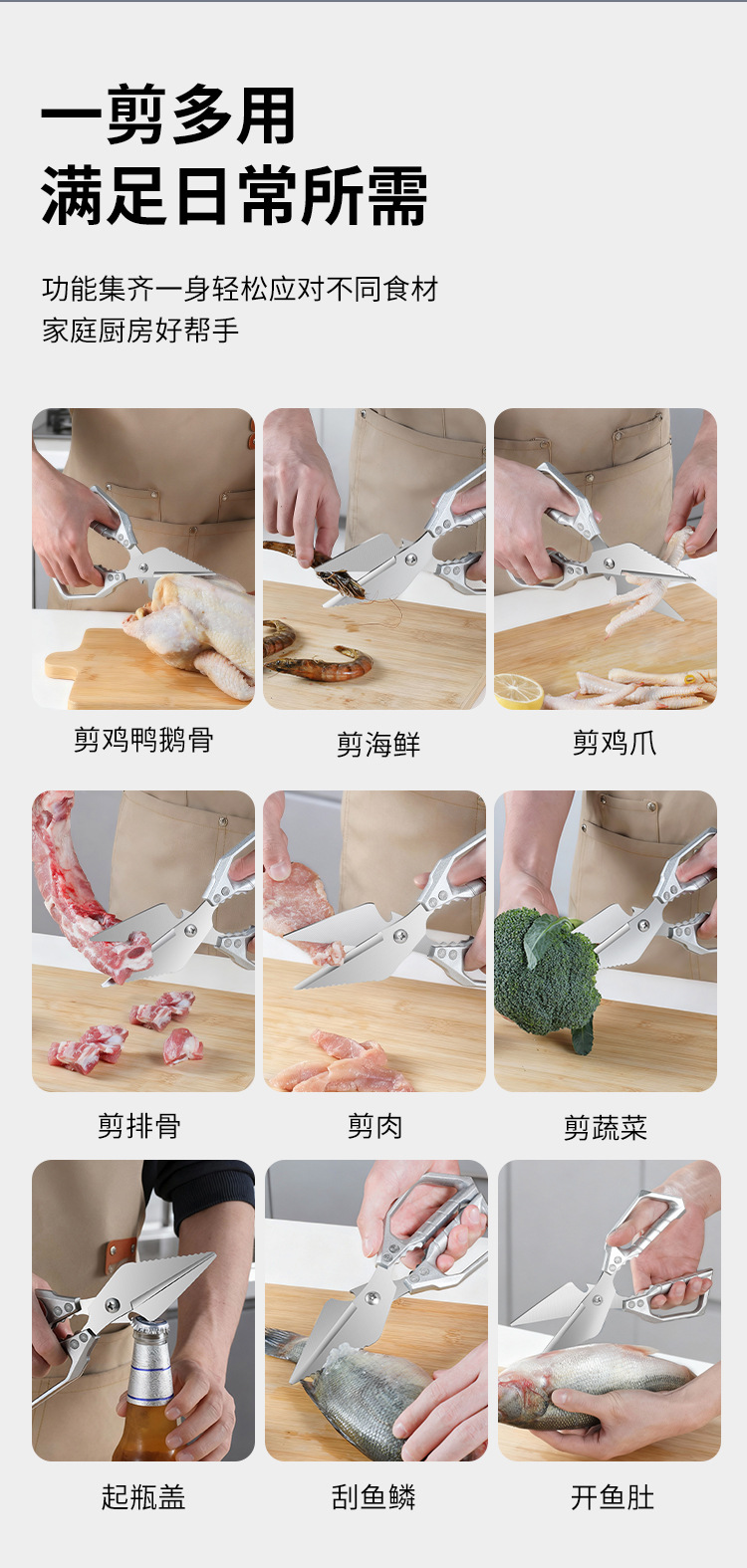 一剪多用
满足日常所需

功能集齐一身轻松应对不同食材
家庭厨房好帮手

剪鸡鸭鹅骨

剪海鲜

剪鸡爪

剪排骨

剪肉

剪蔬菜

起瓶盖

刮鱼鳞

开鱼肚