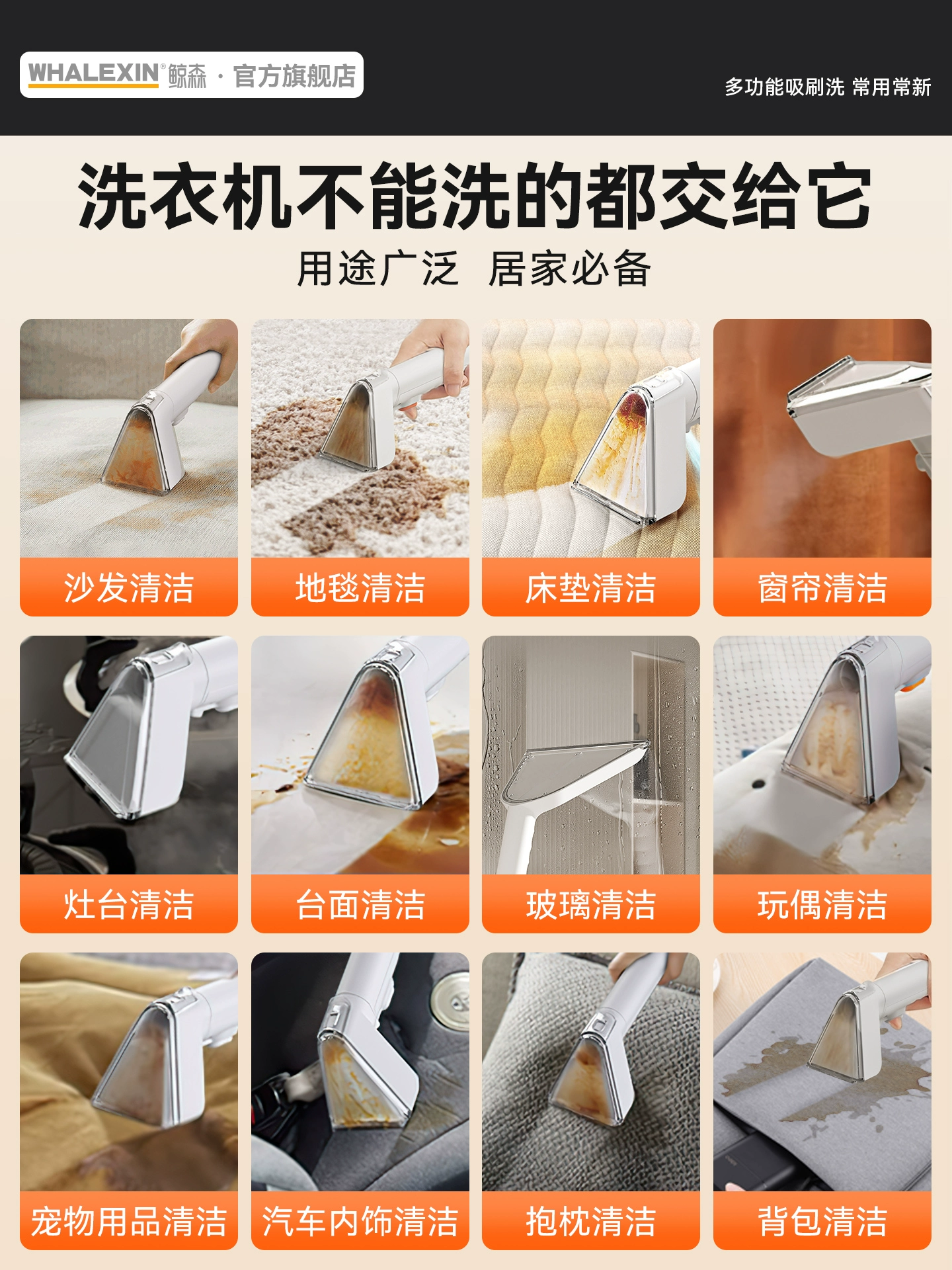 WHALEXIN® 鲸森 · 官方旗舰店

多功能吸刷洗 常用常新

洗衣机不能洗的都交给它

用途广泛 居家必备

沙发清洁

地毯清洁

床垫清洁

窗帘清洁

灶台清洁

台面清洁

玻璃清洁

玩偶清洁

宠物用品清洁

汽车内饰清洁

抱枕清洁

背包清洁