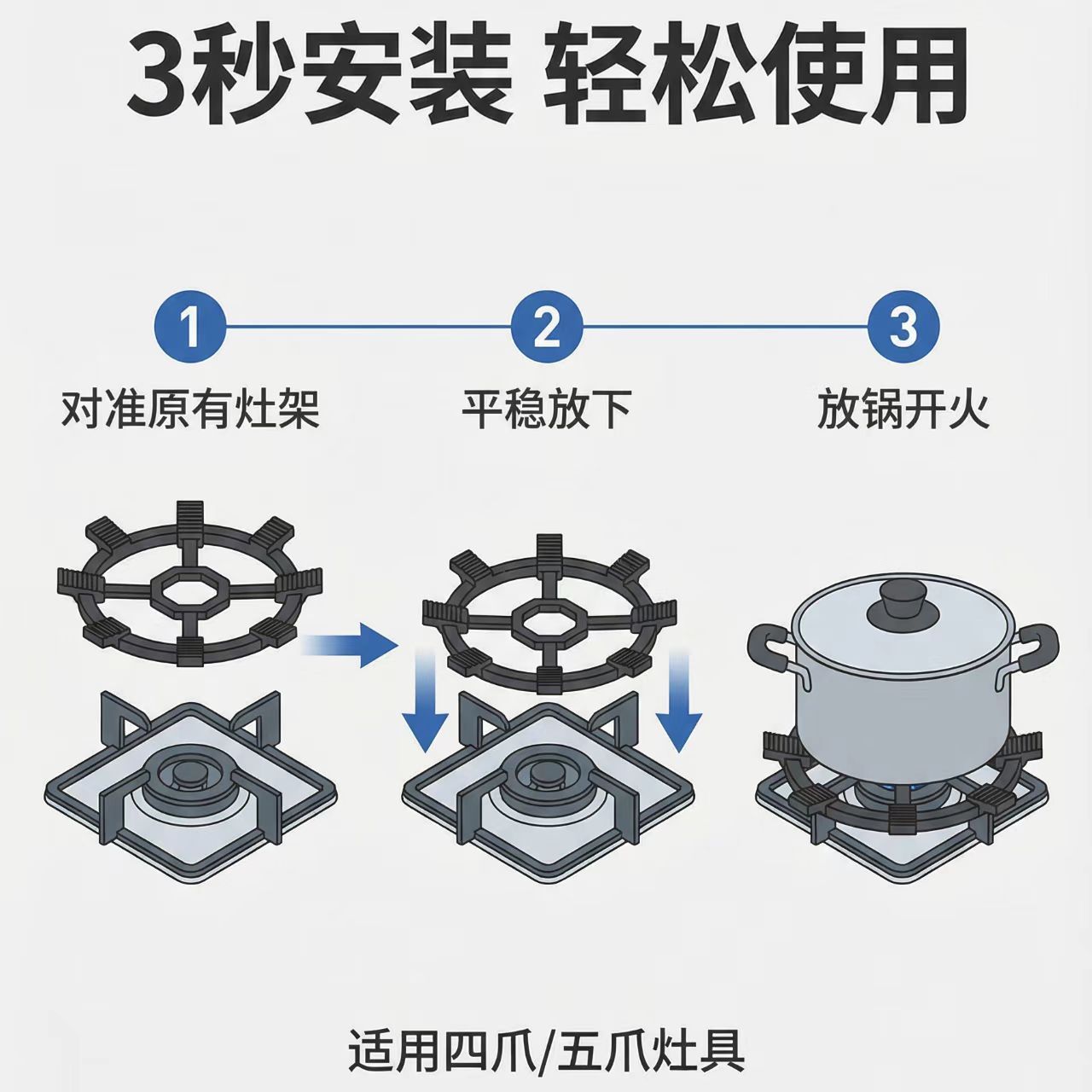 3秒安装 轻松使用

1
对准原有灶架

2
平稳放下

3
放锅开火

适用四爪/五爪灶具