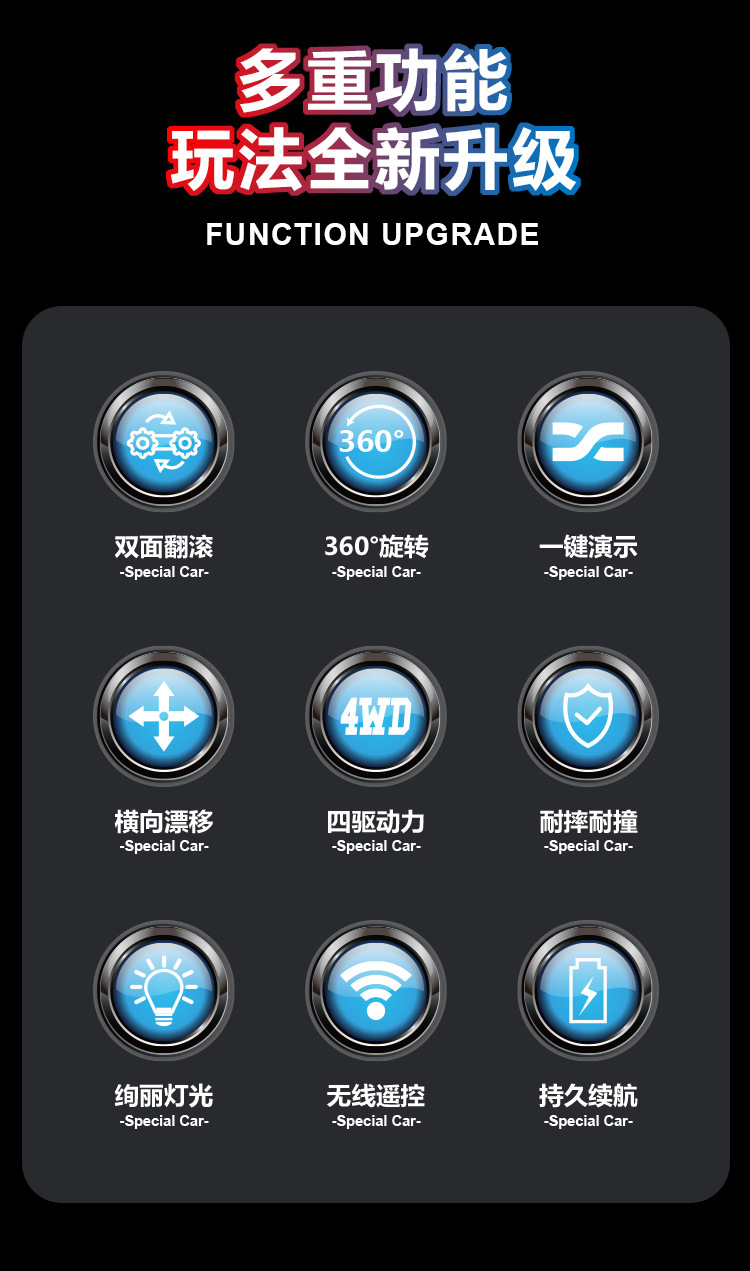 多重功能
玩法全新升级

FUNCTION UPGRADE

360°

双面翻滚
-Special Car-

360°旋转
-Special Car-

一键演示
-Special Car-

4WD

横向漂移
-Special Car-

四驱动力
-Special Car-

耐摔耐撞
-Special Car-

绚丽灯光
-Special Car-

无线遥控
-Special Car-

持久续航
-Special Car-