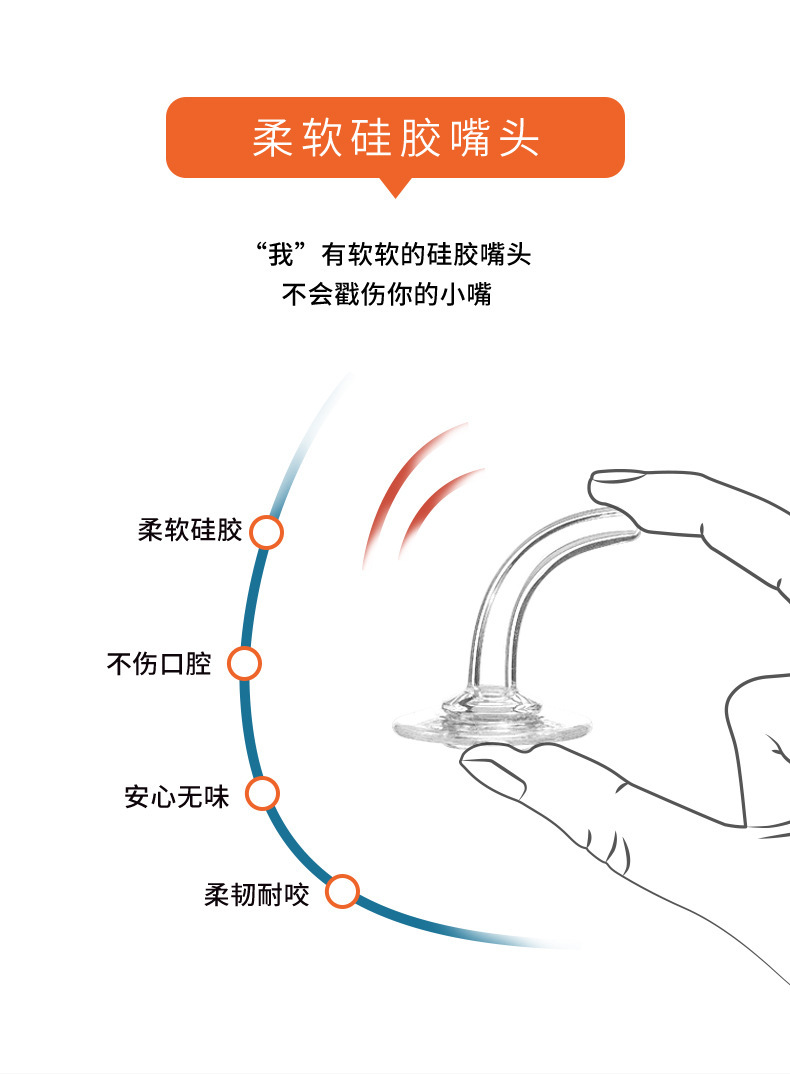 柔软硅胶嘴头

“我”有软软的硅胶嘴头
不会戳伤你的小嘴

柔软硅胶

不伤口腔

安心无味

柔韧耐咬