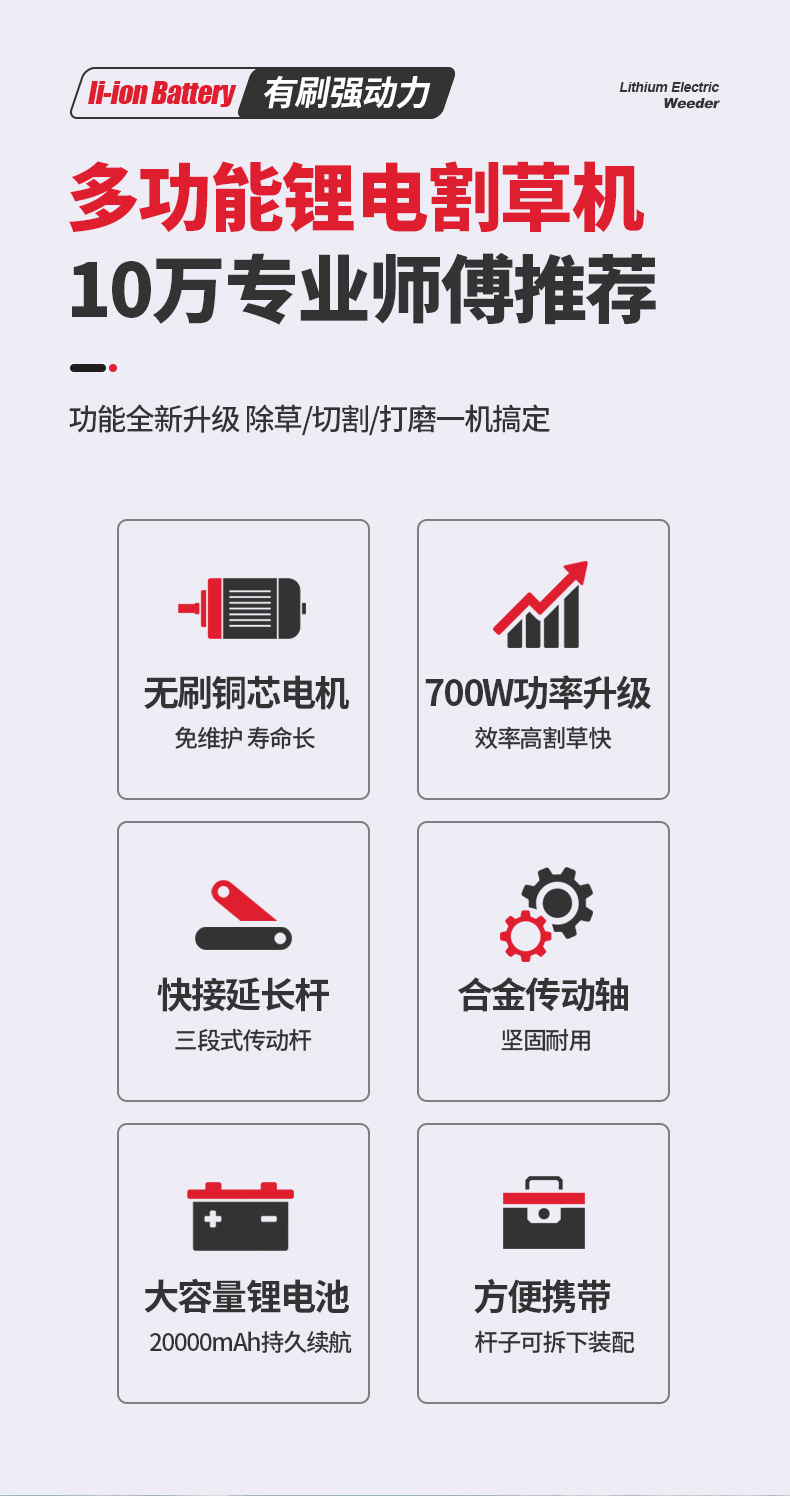 li-ion Battery 有刷强动力

Lithium Electric
Weeder

多功能锂电割草机
10万专业师傅推荐

功能全新升级 除草/切割/打磨一机搞定

无刷铜芯电机
免维护 寿命长

700W功率升级
效率高割草快

快接延长杆
三段式传动杆

合金传动轴
坚固耐用

大容量锂电池
20000mAh持久续航

方便携带
杆子可拆下装配