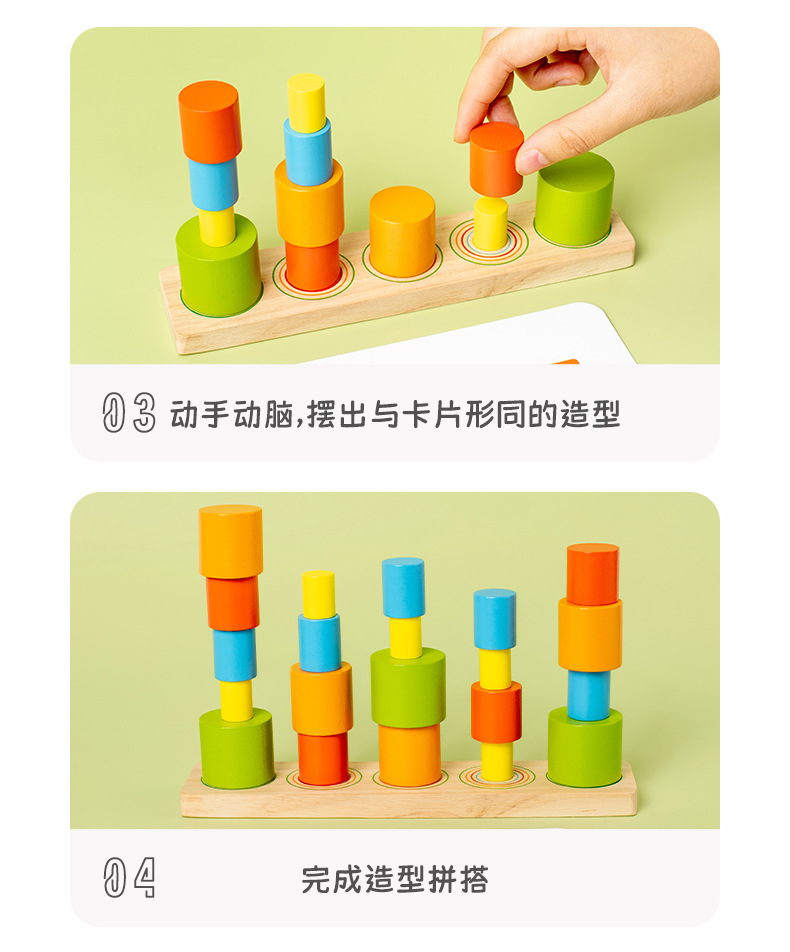 03 动手动脑,摆出与卡片形同的造型

04 完成造型拼搭