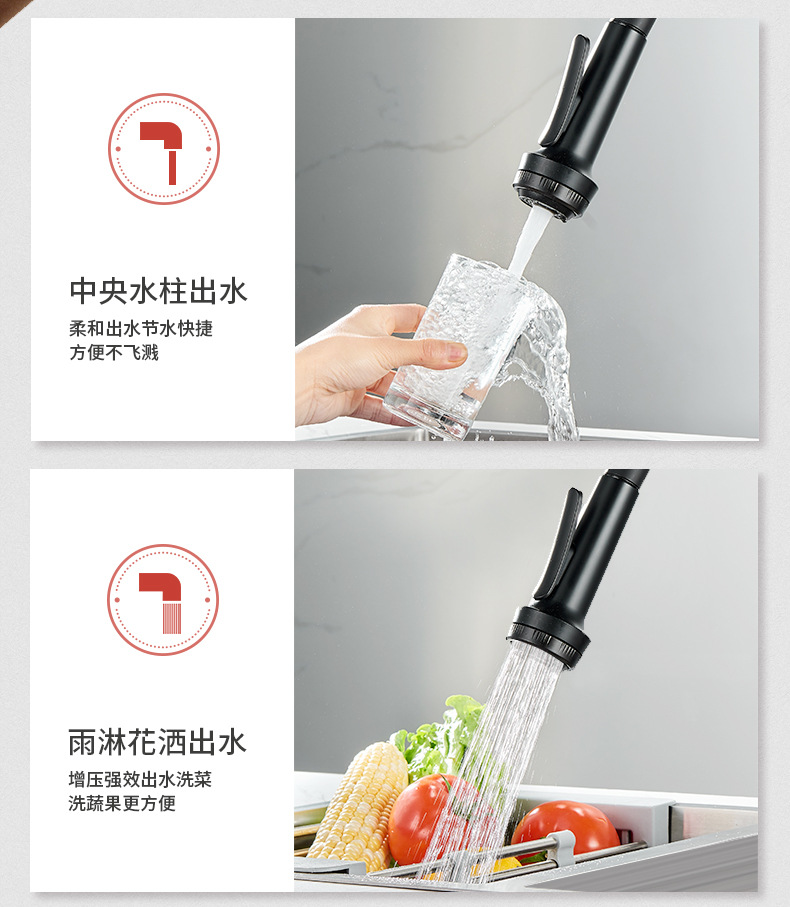 中央水柱出水

柔和出水节水快捷
方便不飞溅

雨淋花洒出水

增压强效出水洗菜
洗蔬果更方便