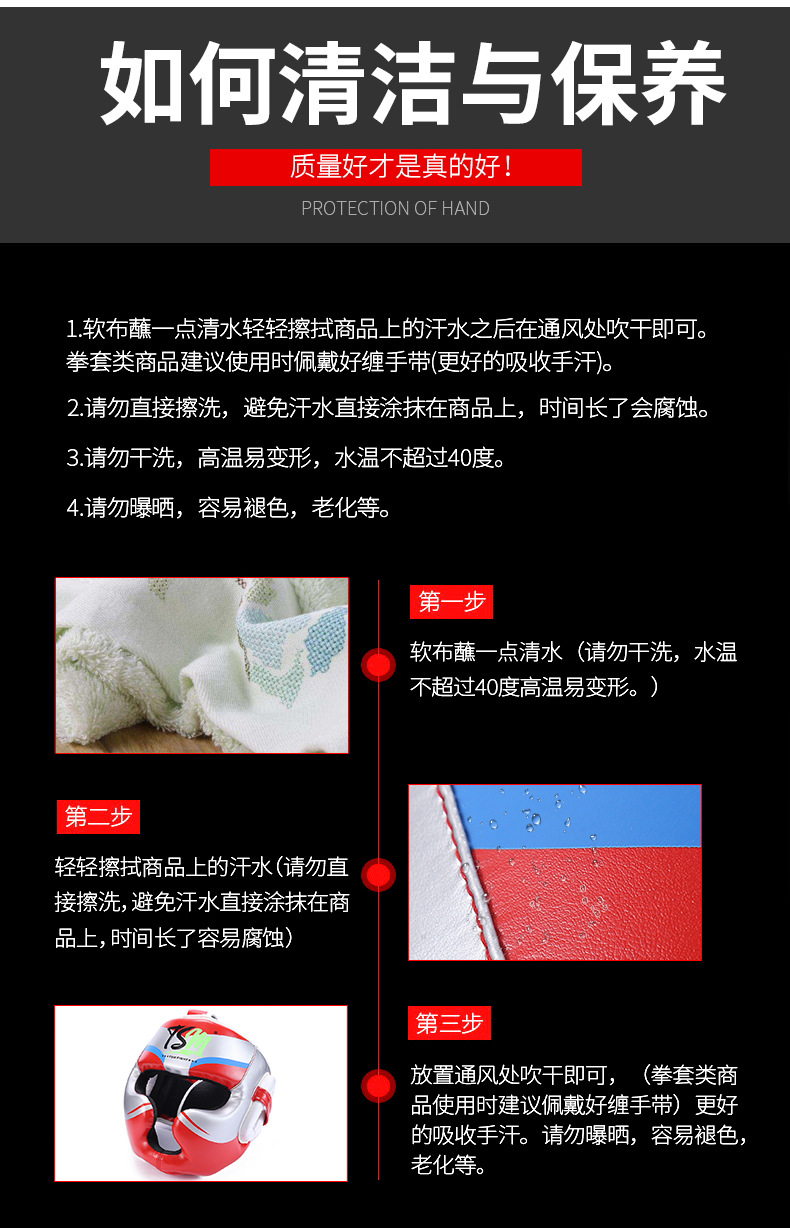 如何清洁与保养

质量好才是真的好！

PROTECTION OF HAND

1.软布蘸一点清水轻轻擦拭商品上的汗水之后在通风处吹干即可。拳套类商品建议使用时佩戴好缠手带(更好的吸收手汗)。

2.请勿直接擦洗，避免汗水直接涂抹在商品上，时间长了会腐蚀。

3.请勿干洗，高温易变形，水温不超过40度。

4.请勿曝晒，容易褪色，老化等。

第一步

软布蘸一点清水（请勿干洗，水温不超过40度高温易变形。）

第二步

轻轻擦拭商品上的汗水（请勿直接擦洗，避免汗水直接涂抹在商品上，时间长了容易腐蚀）

第三步

放置通风处吹干即可，（拳套类商品使用时建议佩戴好缠手带）更好的吸收手汗。请勿曝晒，容易褪色，老化等。