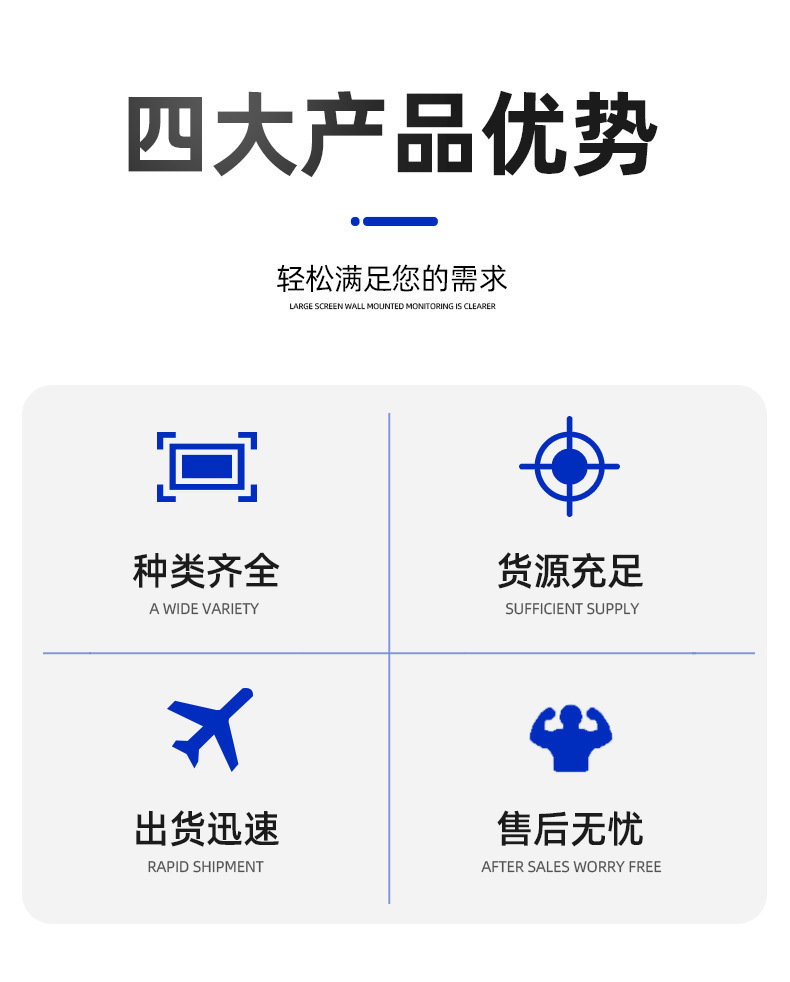 四大产品优势

轻松满足您的需求
LARGE SCREEN WALL MOUNTED MONITORING IS CLEARER

种类齐全
A WIDE VARIETY

货源充足
SUFFICIENT SUPPLY

出货迅速
RAPID SHIPMENT

售后无忧
AFTER SALES WORRY FREE